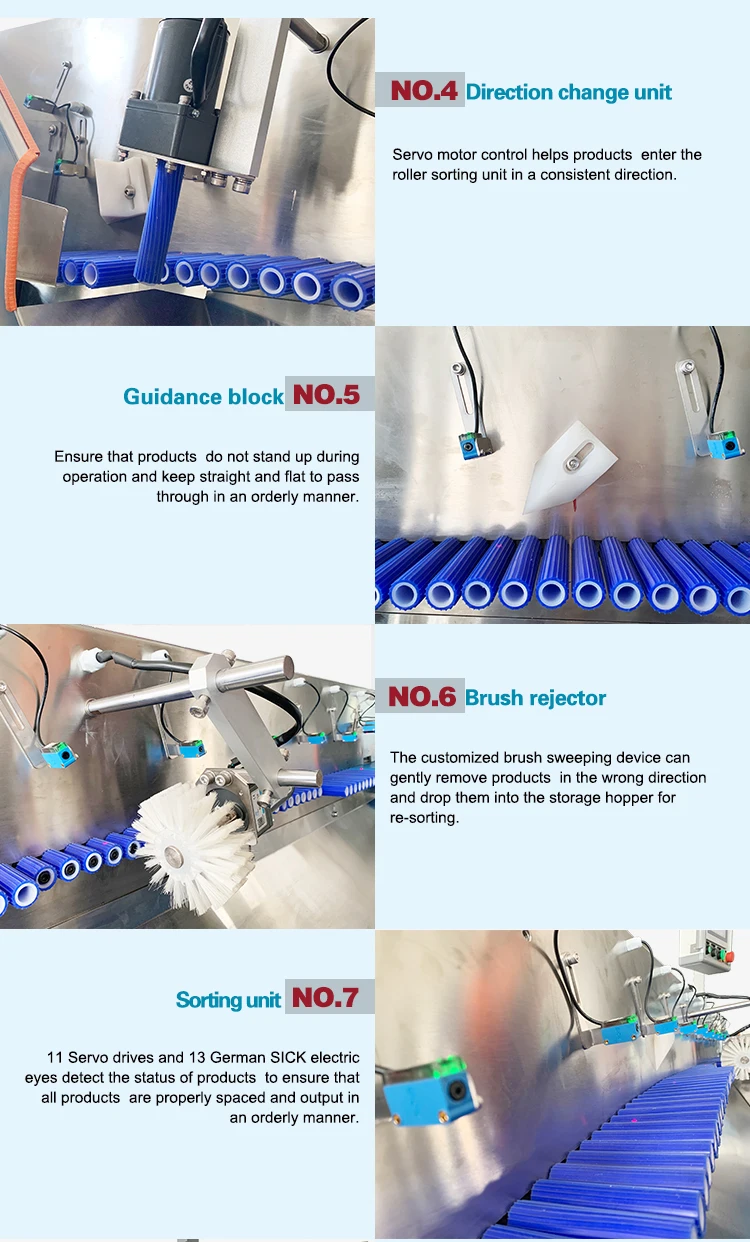 NO.4 Direction change unit

Servo motor control helps products enter the roller sorting unit in a consistent direction.

Guidance block NO.5

Ensure that products do not stand up during operation and keep straight and flat to pass through in an orderly manner.

NO.6 Brush rejector

The customized brush sweeping device can gently remove products in the wrong direction and drop them into the storage hopper for re-sorting.

Sorting unit NO.7

11 Servo drives and 13 German SICK electric eyes detect the status of products to ensure that all products are properly spaced and output in an orderly manner.