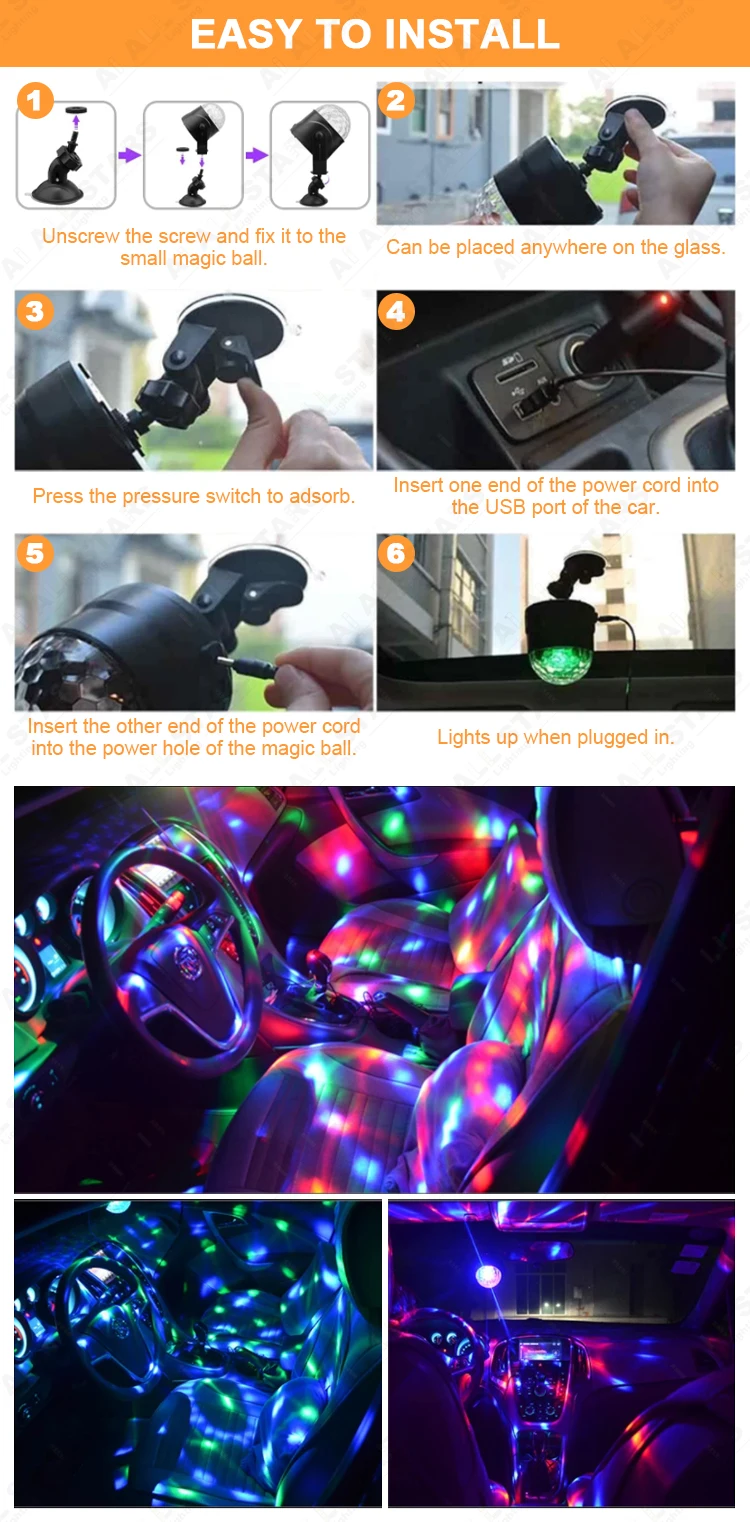 EASY TO INSTALL

1

Unscrew the screw and fix it to the small magic ball.

2

Can be placed anywhere on the glass.

3

Press the pressure switch to adsorb.

4

Insert one end of the power cord into the USB port of the car.

5

Insert the other end of the power cord into the power hole of the magic ball.

6

Lights up when plugged in.