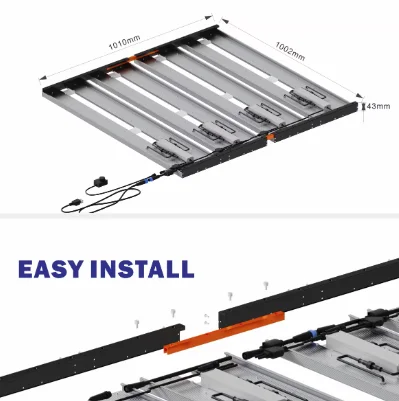 1010mm

1002mm

43mm

EASY INSTALL