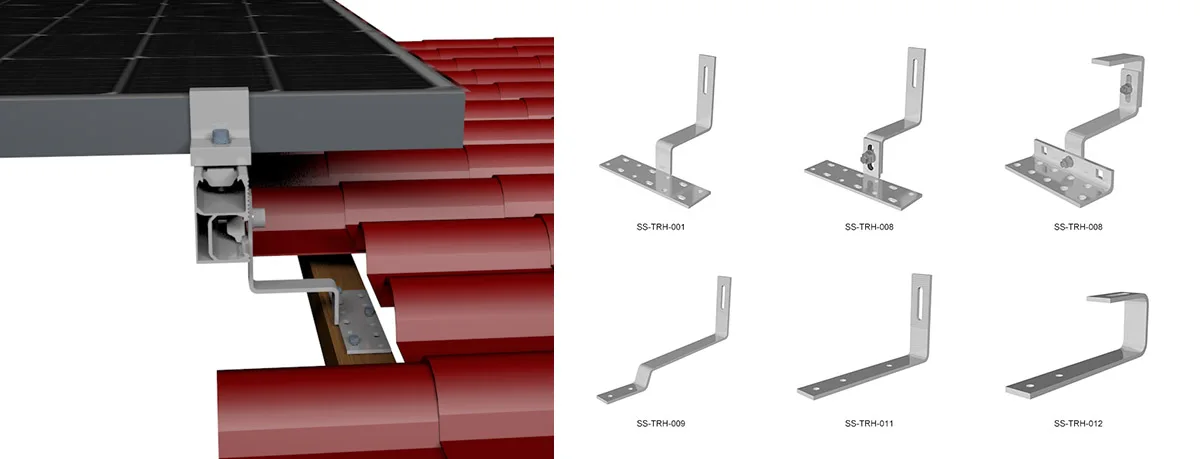 SS-TRH-001
SS-TRH-008
SS-TRH-008
SS-TRH-009
SS-TRH-011
SS-TRH-012