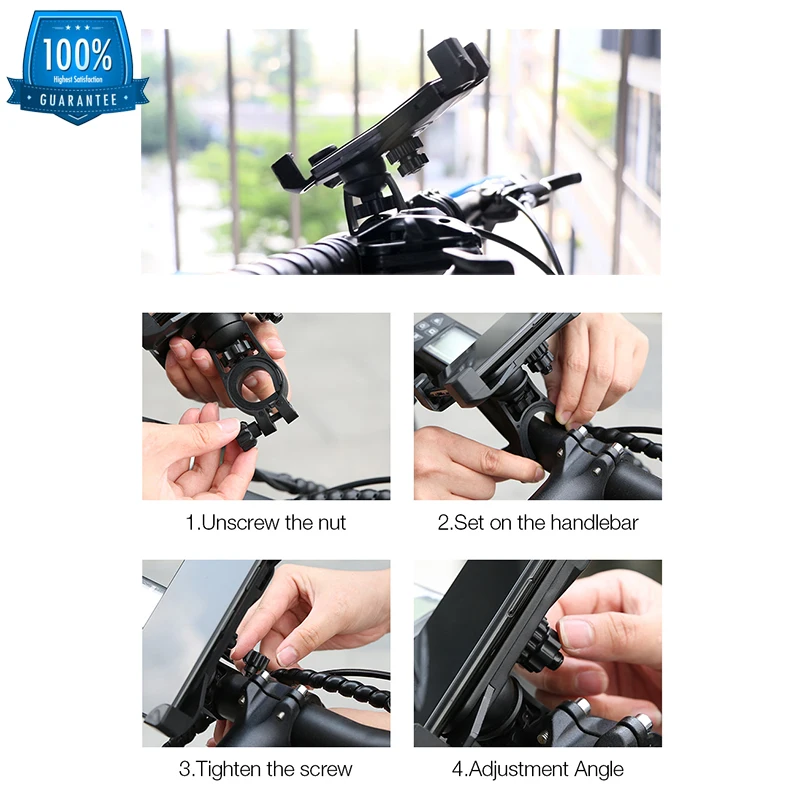 100%
Highest Satisfaction
GUARANTEE

1.Unscrew the nut

2.Set on the handlebar

3.Tighten the screw

4.Adjustment Angle