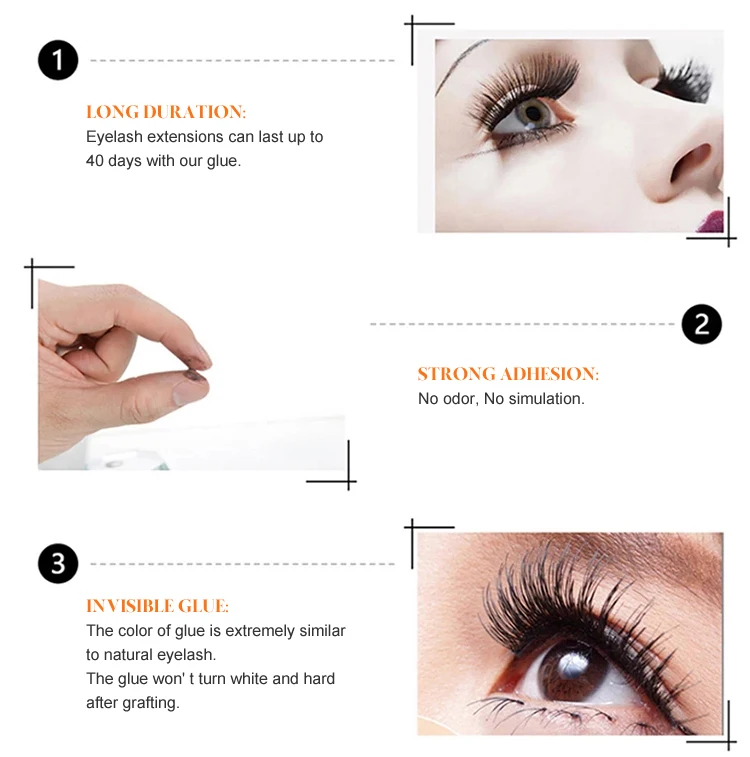 1

LONG DURATION:
Eyelash extensions can last up to 40 days with our glue.

2

STRONG ADHESION:
No odor, No simulation.

3

INVISIBLE GLUE:
The color of glue is extremely similar to natural eyelash.
The glue won' t turn white and hard after grafting.