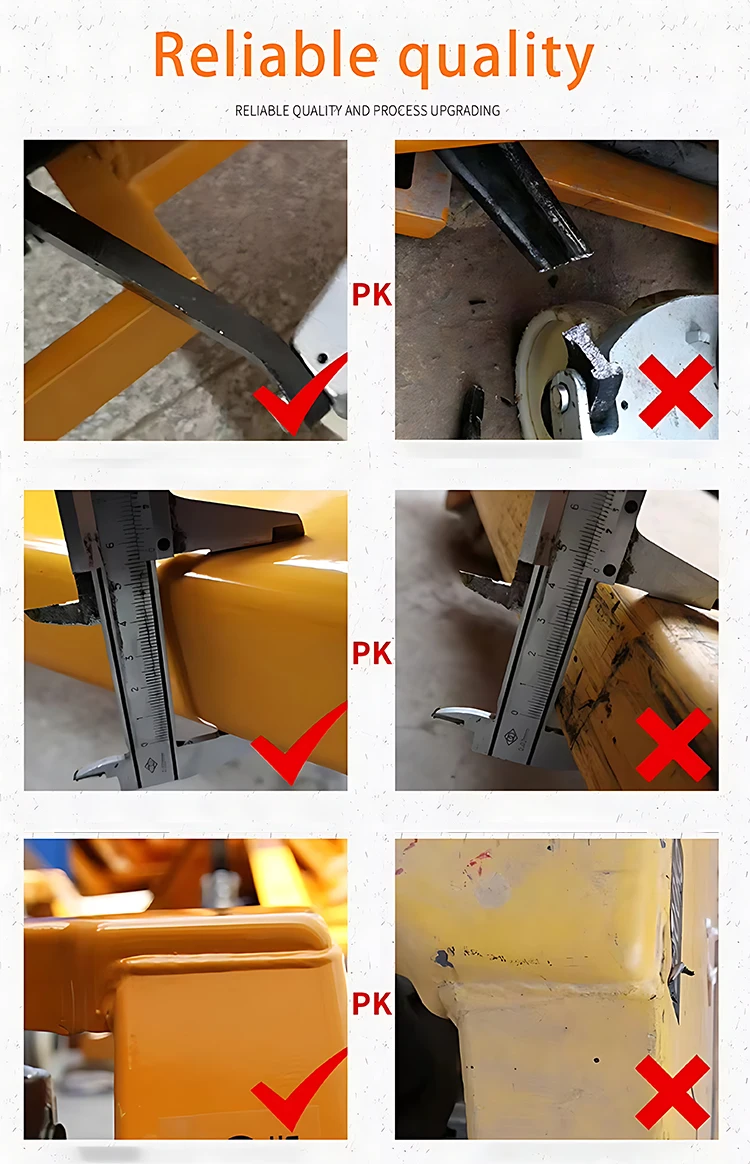 Reliable quality

RELIABLE QUALITY AND PROCESS UPGRADING

PK

PK

PK