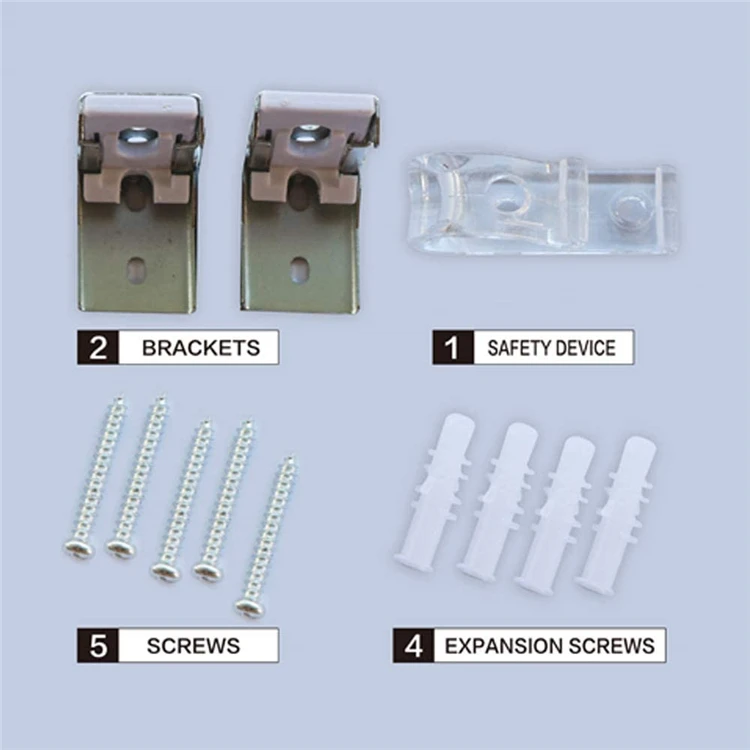 2 BRACKETS

1 SAFETY DEVICE

5 SCREWS

4 EXPANSION SCREWS