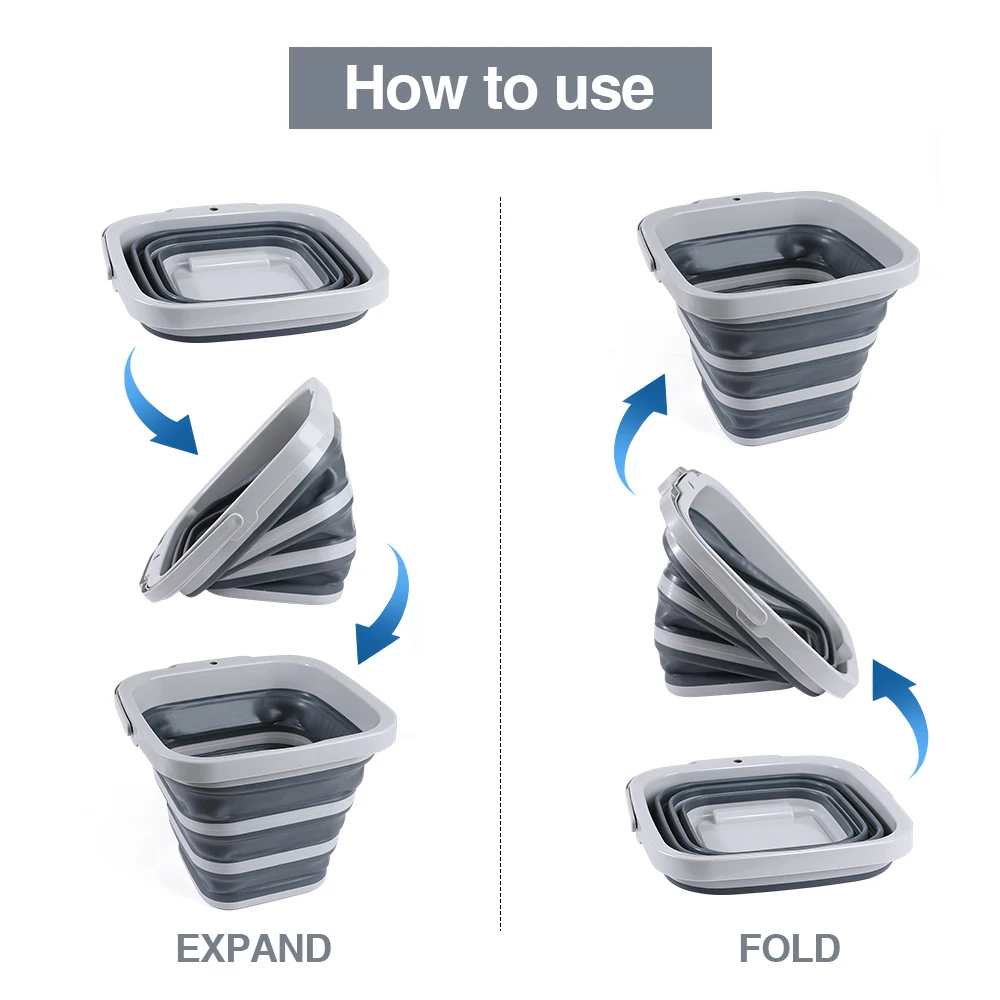 How to use

EXPAND

FOLD