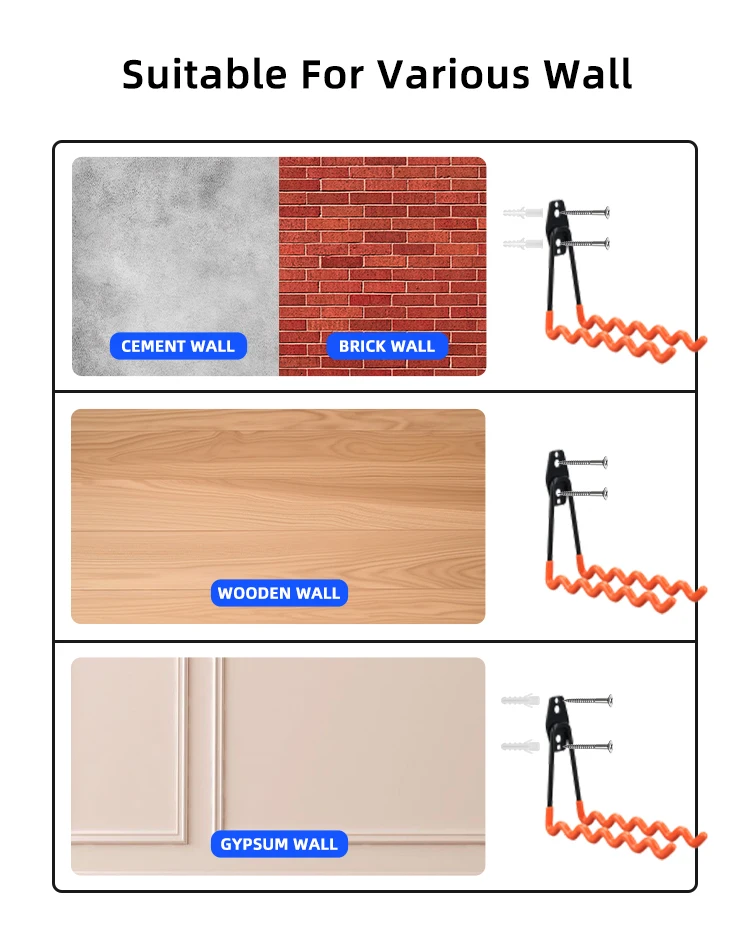 Suitable For Various Wall

CEMENT WALL

BRICK WALL

WOODEN WALL

GYPSUM WALL