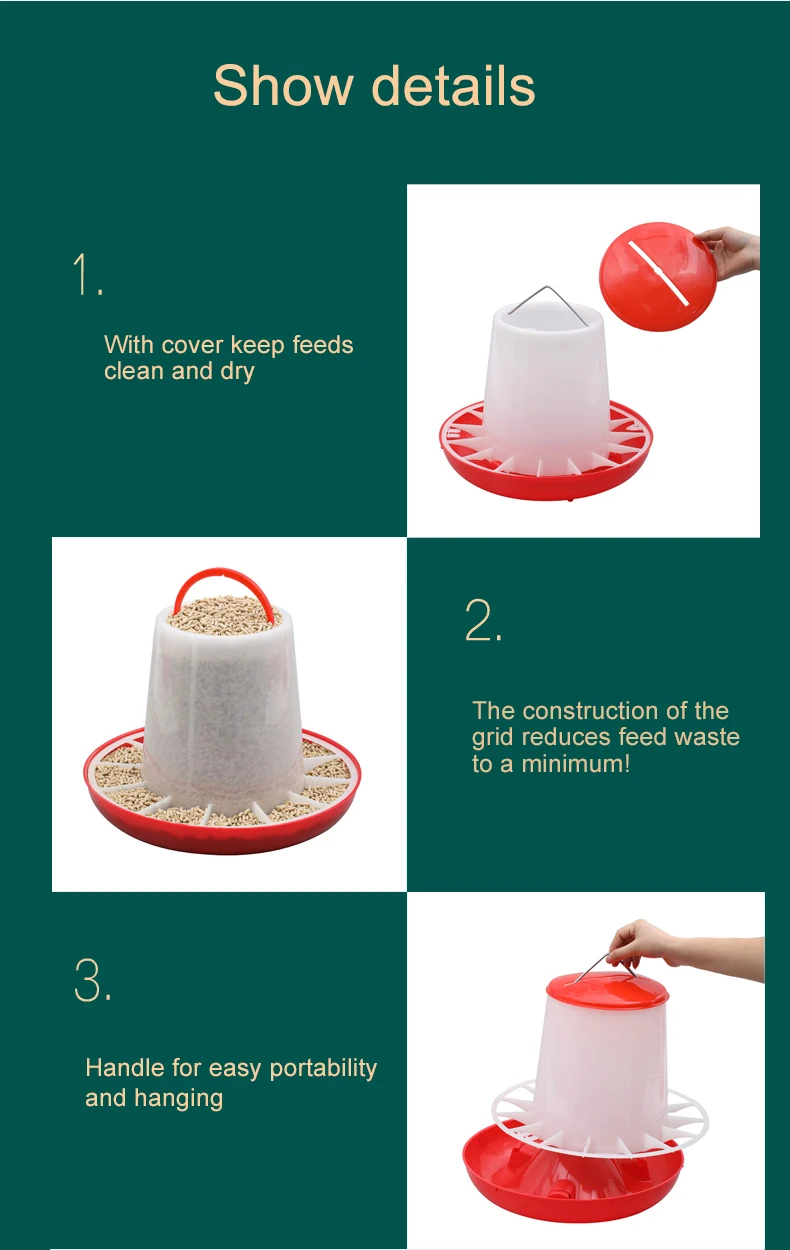 Show details

1.

With cover keep feeds clean and dry

2.

The construction of the grid reduces feed waste to a minimum!

3.

Handle for easy portability and hanging