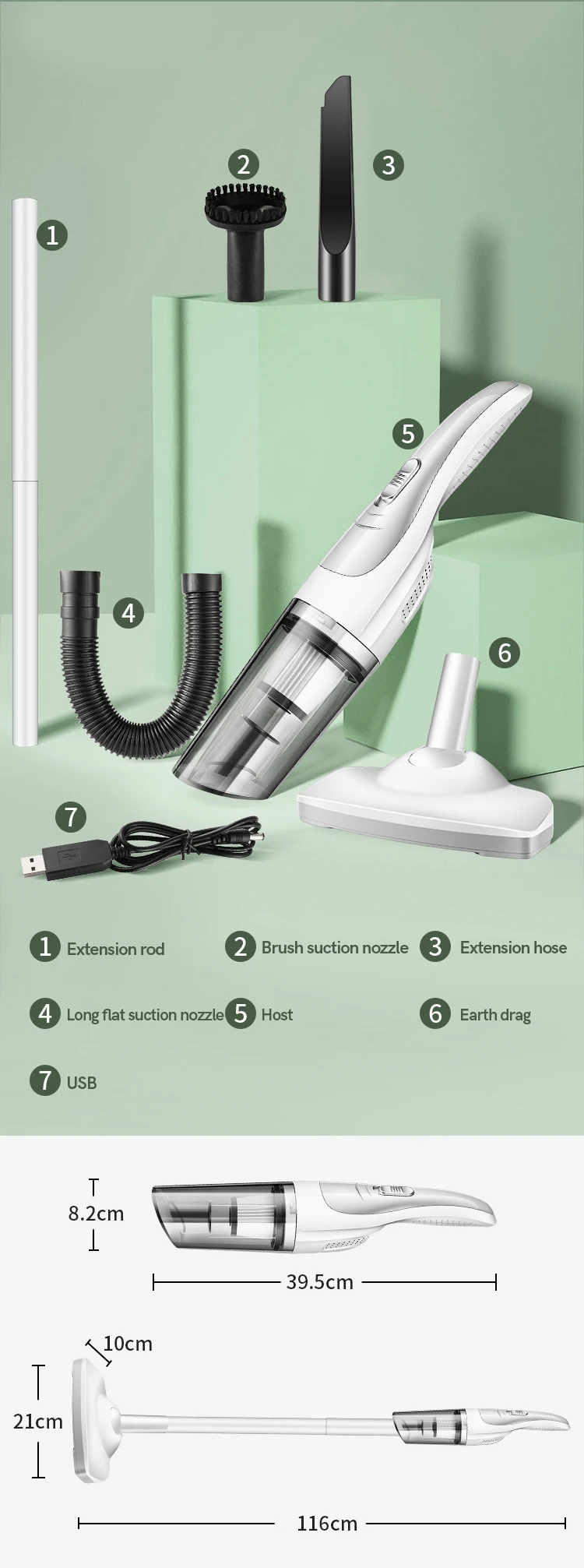 2

3

1

5

4

6

7

1 Extension rod

2 Brush suction nozzle

3 Extension hose

4 Long flat suction nozzle

5 Host

6 Earth drag

7 USB

8.2cm

39.5cm

10cm

21cm

116cm