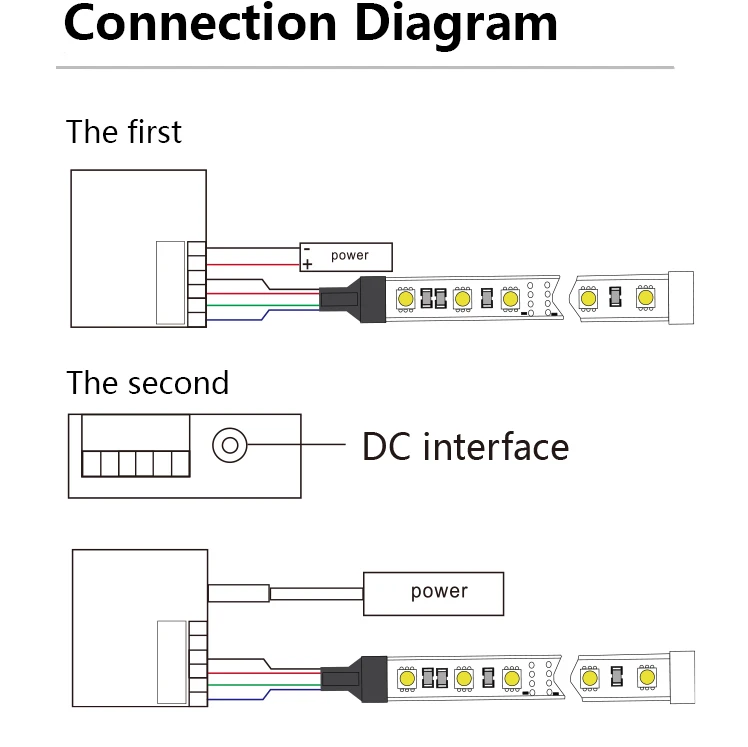 Connection Diagram

The first

-
+ power

The second

DC interface

power