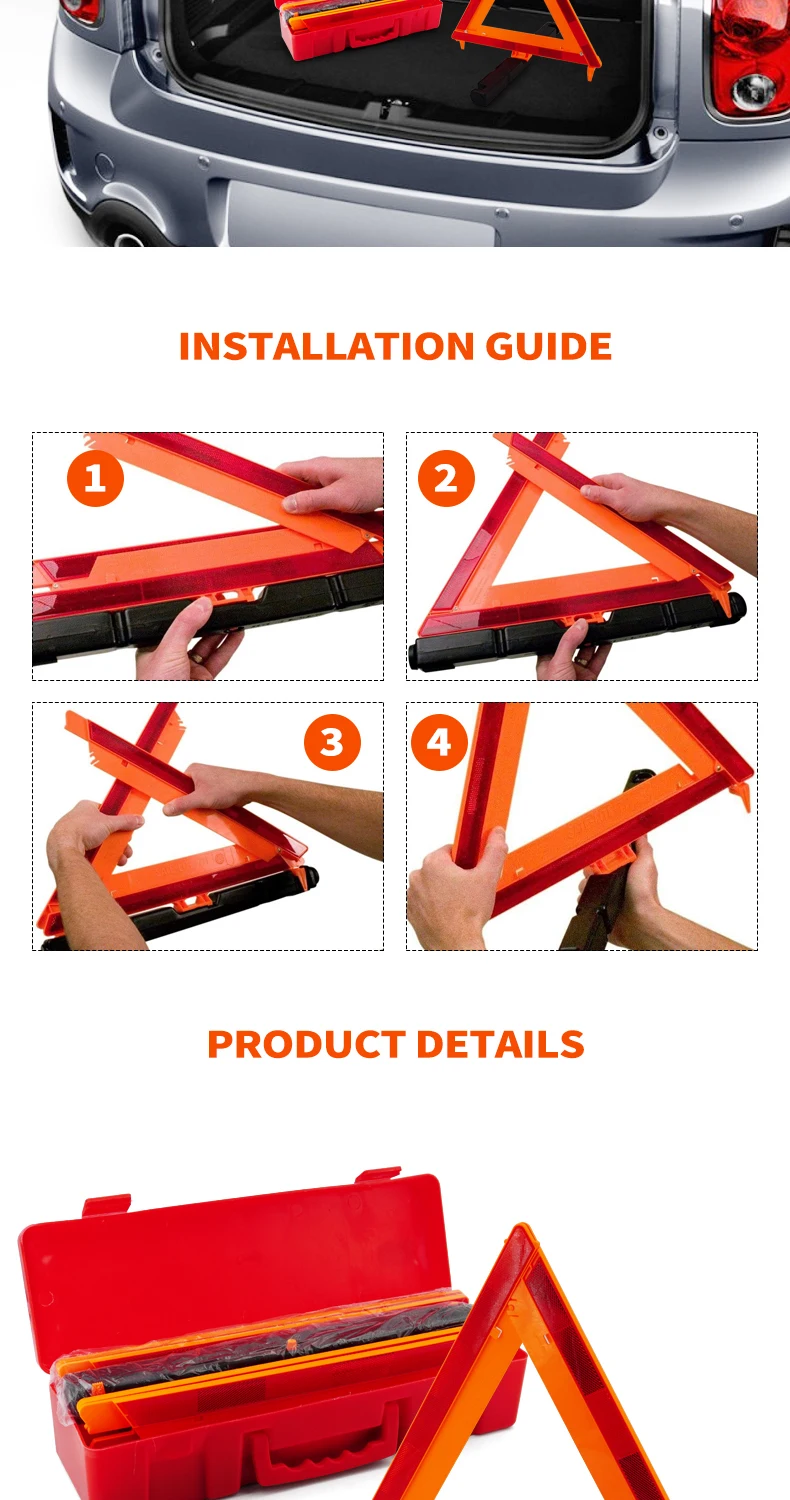 INSTALLATION GUIDE

1

2

3

4

PRODUCT DETAILS