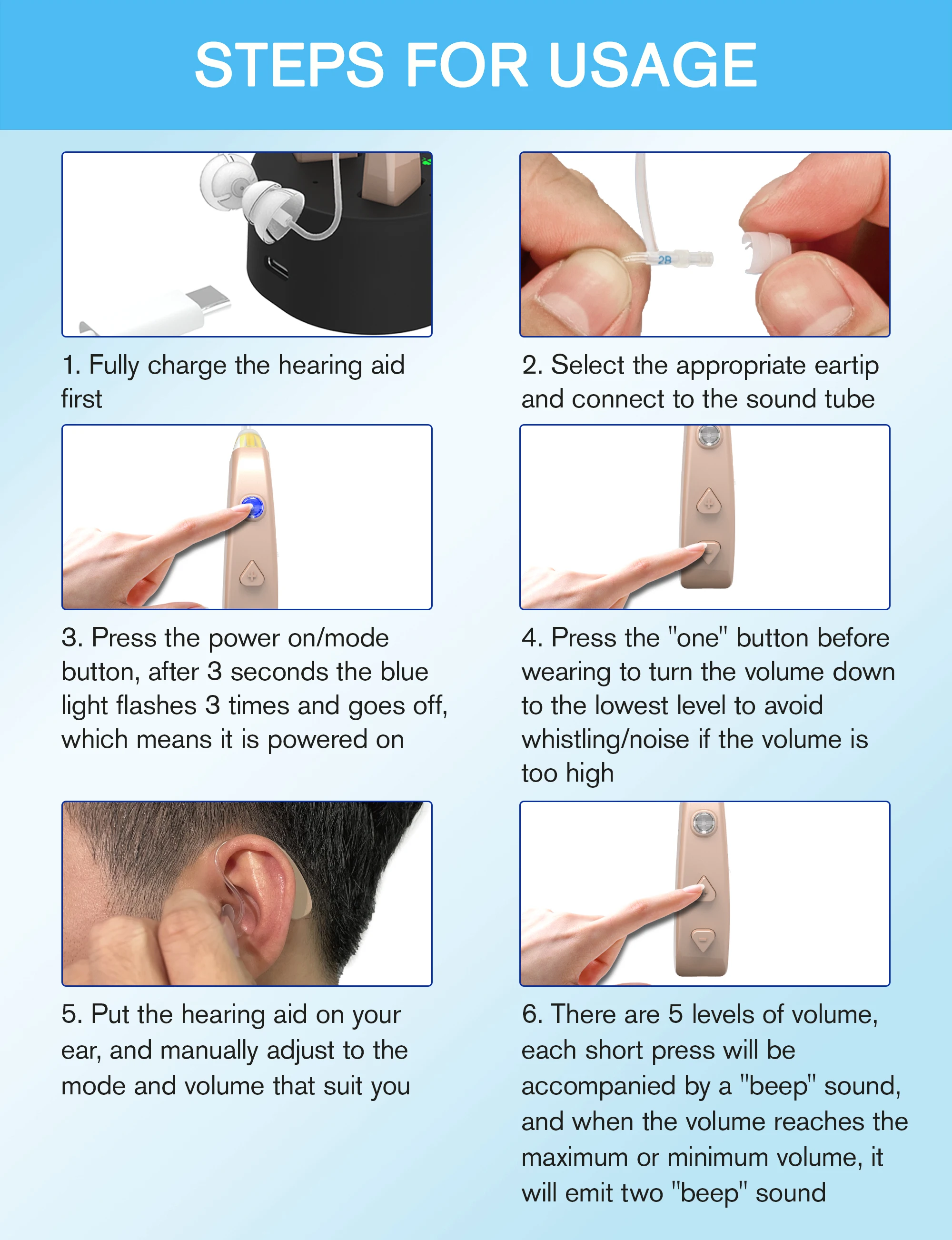 STEPS FOR USAGE

2B

1. Fully charge the hearing aid first

2. Select the appropriate eartip and connect to the sound tube

3. Press the power on/mode button, after 3 seconds the blue light flashes 3 times and goes off, which means it is powered on

4. Press the "one" button before wearing to turn the volume down to the lowest level to avoid whistling/noise if the volume is too high

5. Put the hearing aid on your ear, and manually adjust to the mode and volume that suit you

6. There are 5 levels of volume, each short press will be accompanied by a "beep" sound, and when the volume reaches the maximum or minimum volume, it will emit two "beep" sound