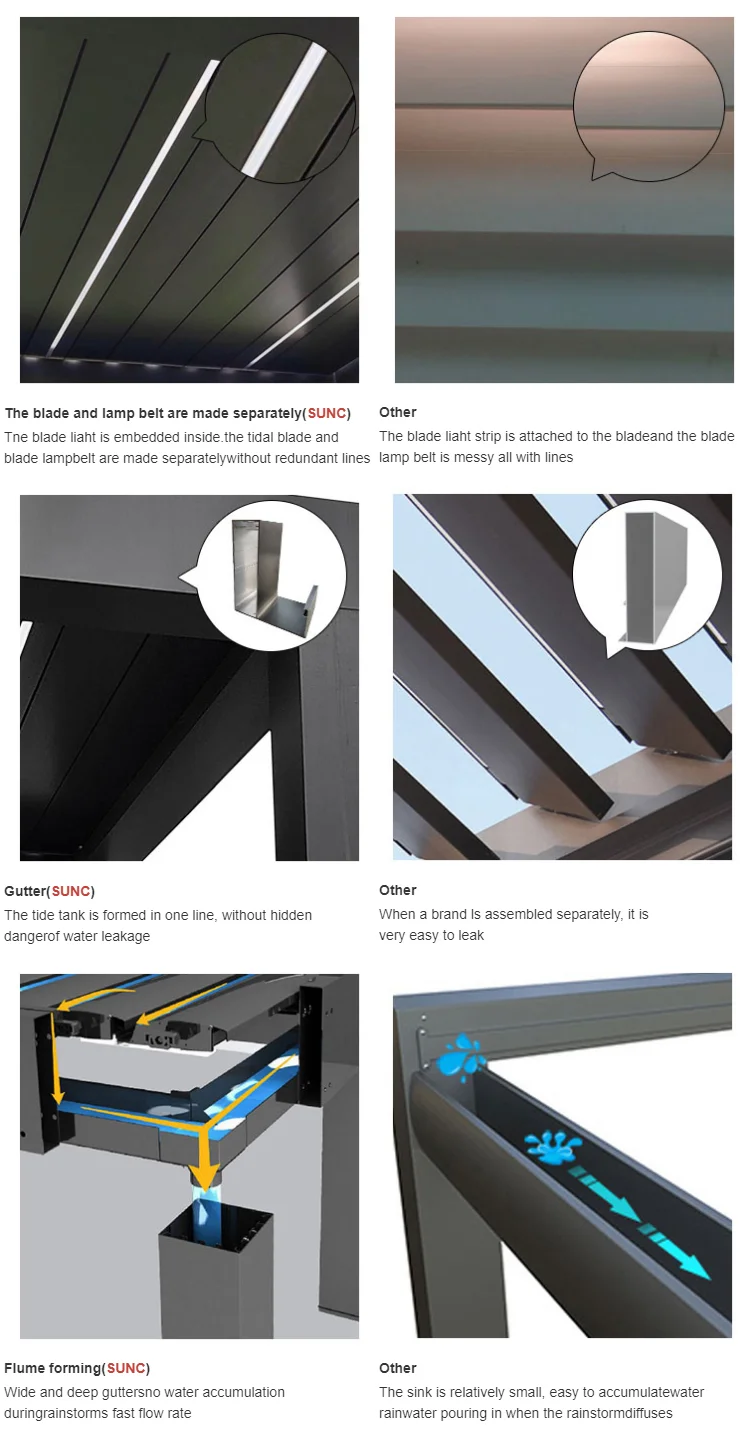 The blade and lamp belt are made separately(SUNC)
The blade liaht is embedded inside.the tidal blade and blade lampbelt are made separatelywithout redundant lines

Other
The blade liaht strip is attached to the bladeand the blade lamp belt is messy all with lines

Gutter(SUNC)
The tide tank is formed in one line, without hidden dangerof water leakage

Other
When a brand ls assembled separately, it is very easy to leak

Flume forming(SUNC)
Wide and deep guttersno water accumulation duringrainstorms fast flow rate

Other
The sink is relatively small, easy to accumulatewater rainwater pouring in when the rainstormdiffuses