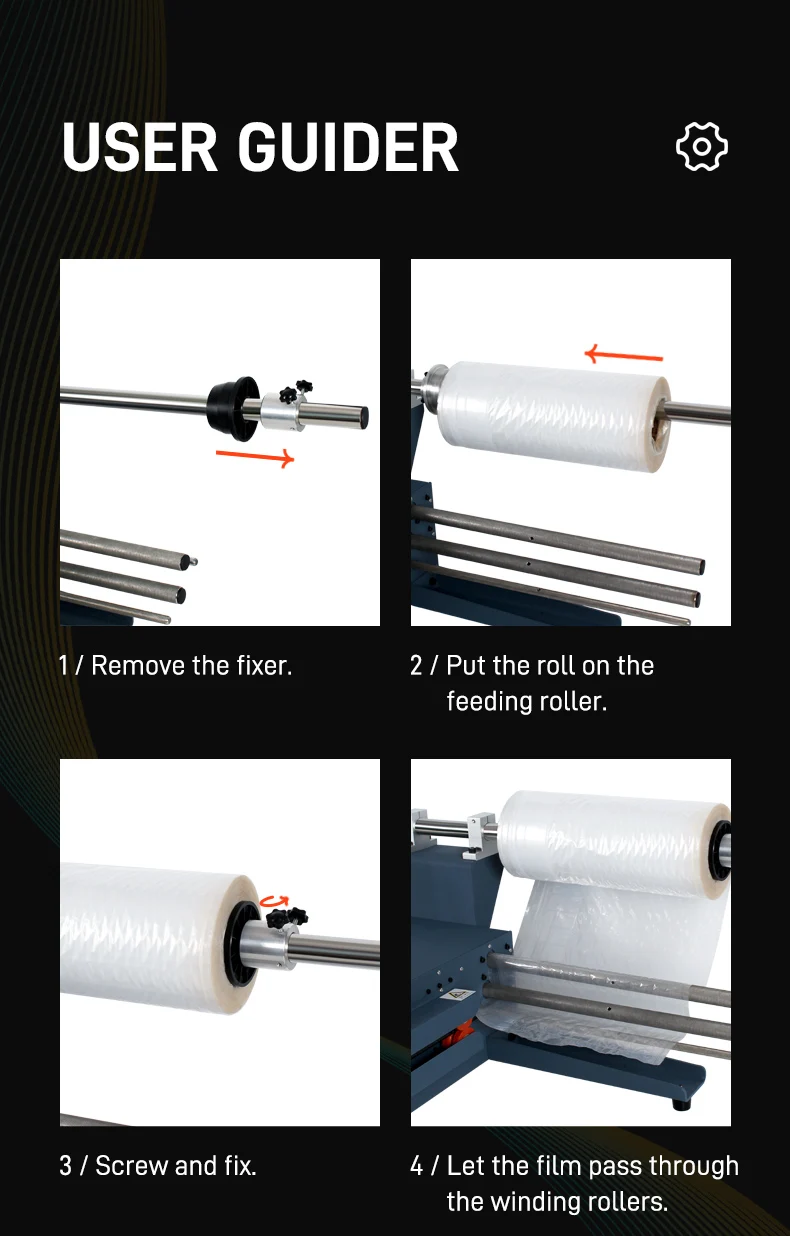 USER GUIDER

1 / Remove the fixer.

2 / Put the roll on the feeding roller.

3 / Screw and fix.

4 / Let the film pass through the winding rollers.