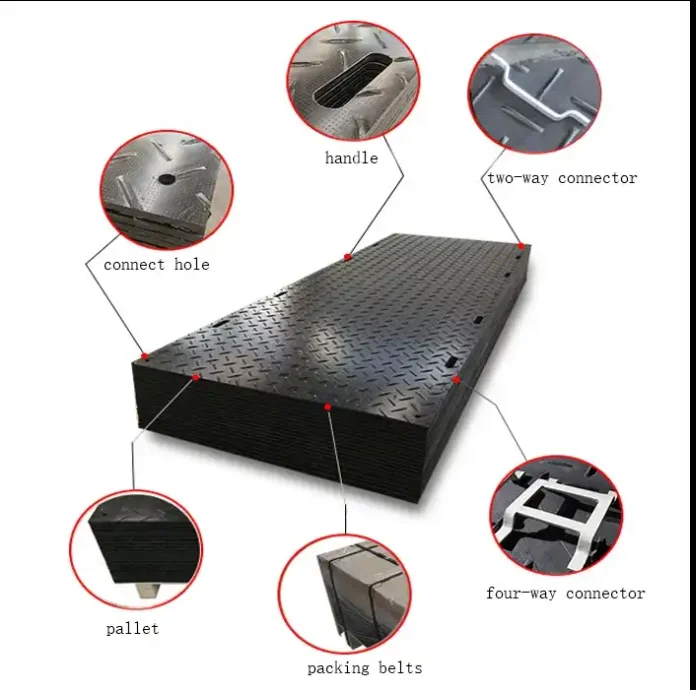 handle

two-way connector

connect hole

four-way connector

pallet

packing belts