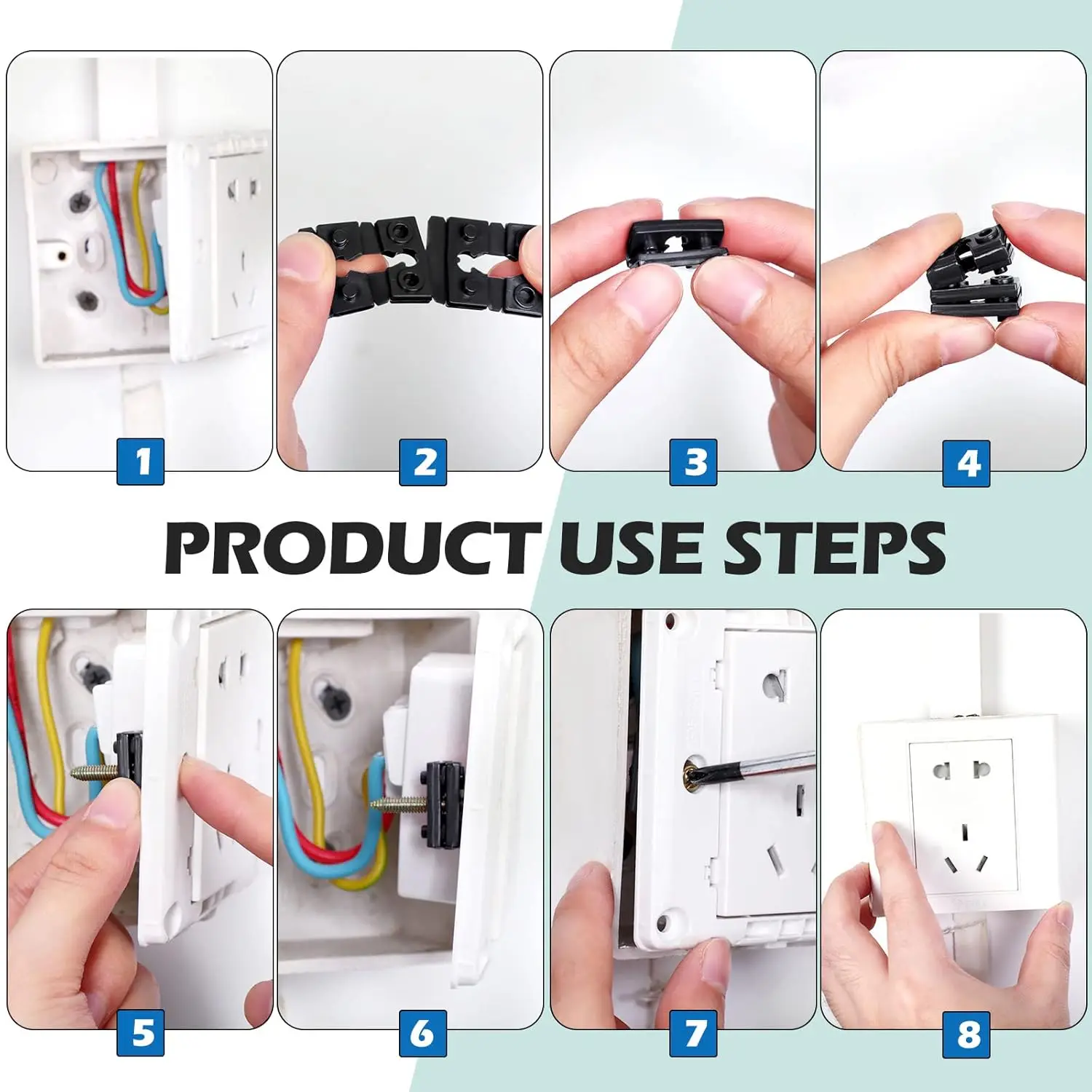 1

2

3

4

PRODUCT USE STEPS

5

6

7

8