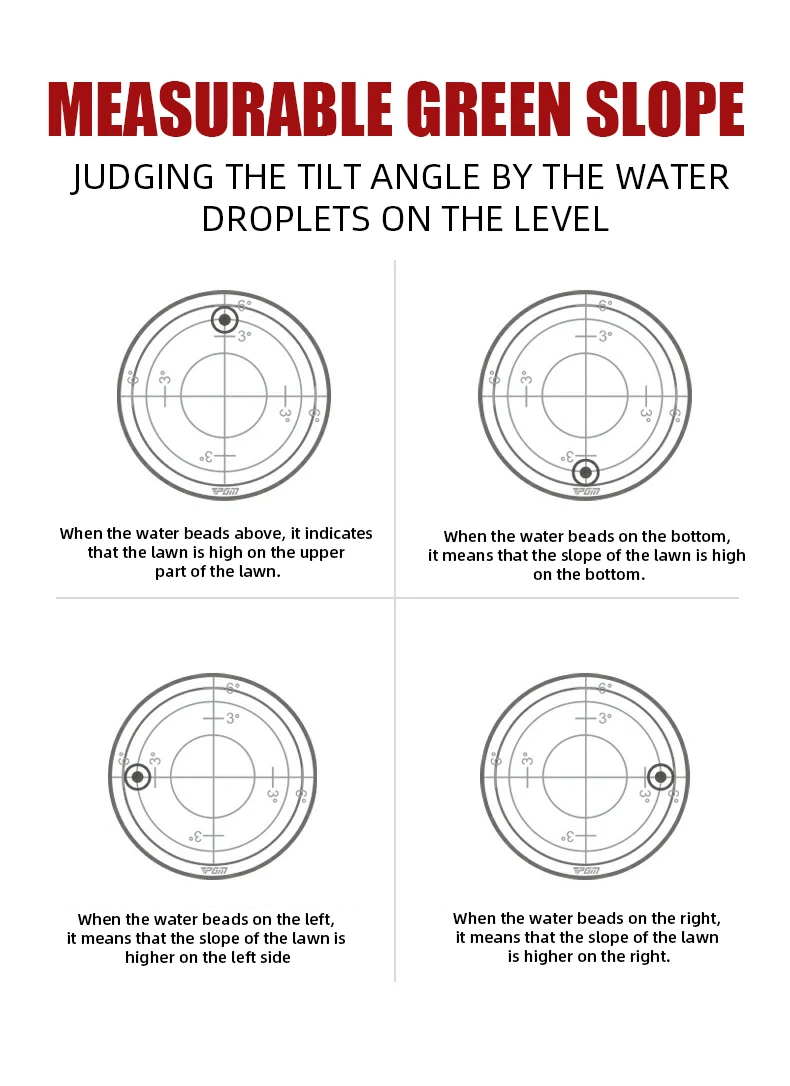 MEASURABLE GREEN SLOPE

JUDGING THE TILT ANGLE BY THE WATER DROPLETS ON THE LEVEL

6°
3°
6°
3°
3°
6°
3°
PGM

When the water beads above, it indicates that the lawn is high on the upper part of the lawn.

6°
3°
6°
3°
3°
6°
3°
PGM

When the water beads on the bottom, it means that the slope of the lawn is high on the bottom.

6°
3°
6°
3°
3°
6°
3°
PGM

When the water beads on the left, it means that the slope of the lawn is higher on the left side

6°
3°
6°
3°
3°
6°
3°
PGM

When the water beads on the right, it means that the slope of the lawn is higher on the right.