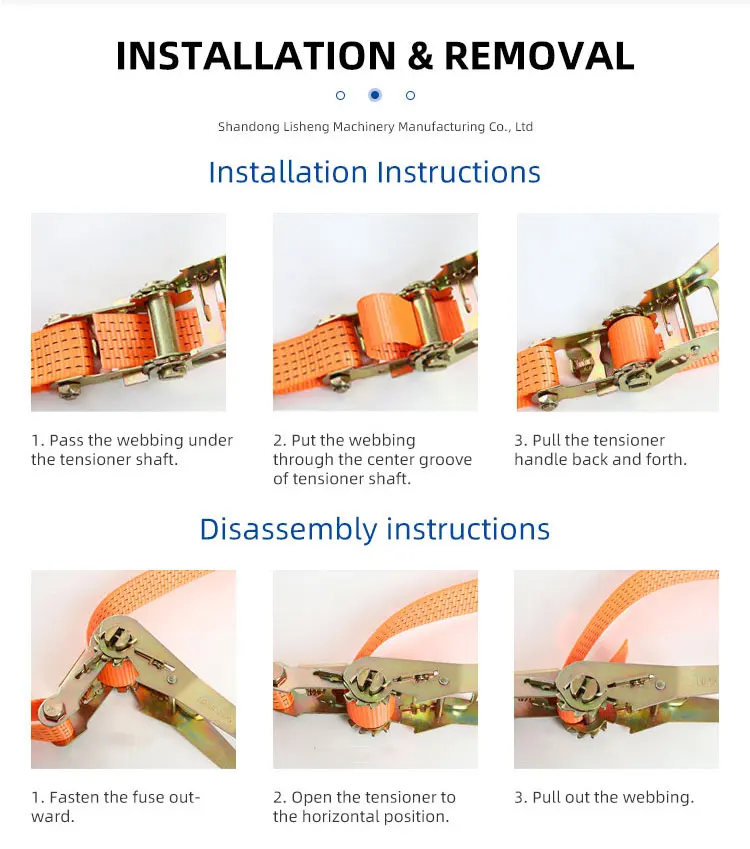 INSTALLATION & REMOVAL

Shandong Lisheng Machinery Manufacturing Co., Ltd

Installation Instructions

1. Pass the webbing under the tensioner shaft.

2. Put the webbing through the center groove of tensioner shaft.

3. Pull the tensioner handle back and forth.

Disassembly instructions

1. Fasten the fuse outward.

2. Open the tensioner to the horizontal position.

3. Pull out the webbing.