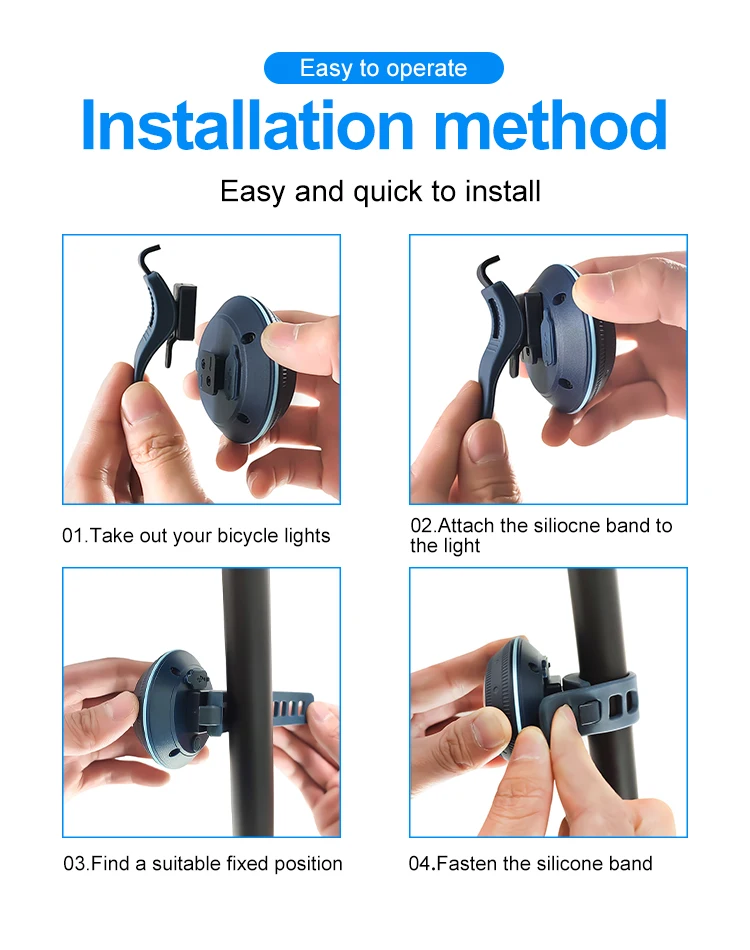 Easy to operate

Installation method

Easy and quick to install

01.Take out your bicycle lights

02.Attach the siliocne band to the light

03.Find a suitable fixed position

04.Fasten the silicone band