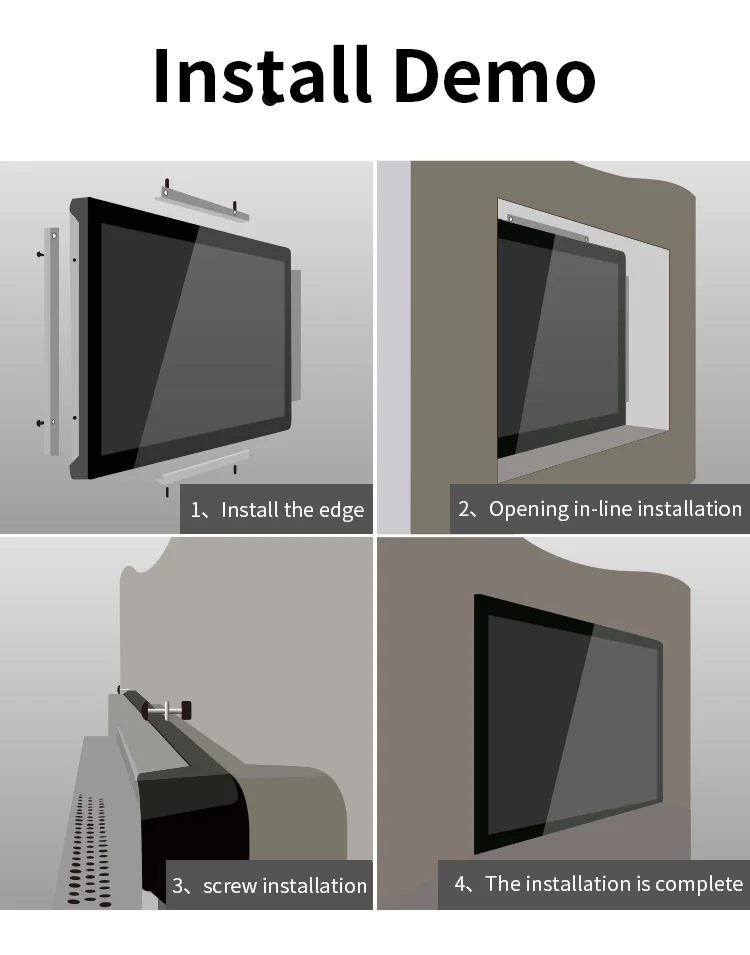 Install Demo

1、Install the edge

2、Opening in-line installation

3、screw installation

4、The installation is complete