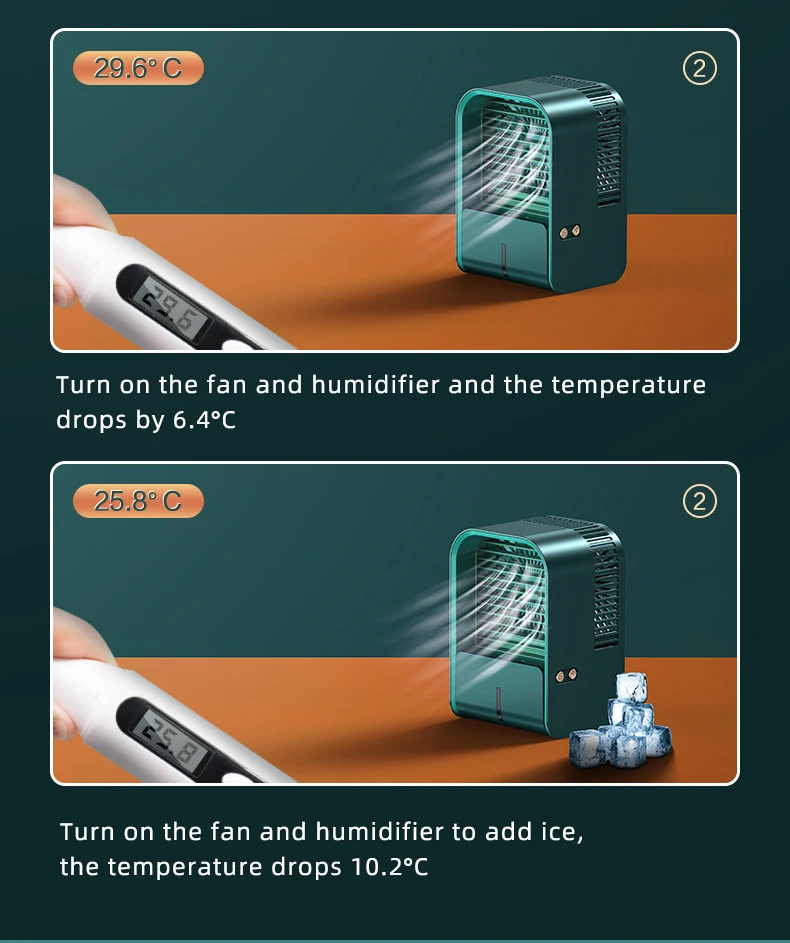 29.6° C

②

29.6

Turn on the fan and humidifier and the temperature drops by 6.4°C

25.8° C

②

25.8

Turn on the fan and humidifier to add ice, the temperature drops 10.2°C