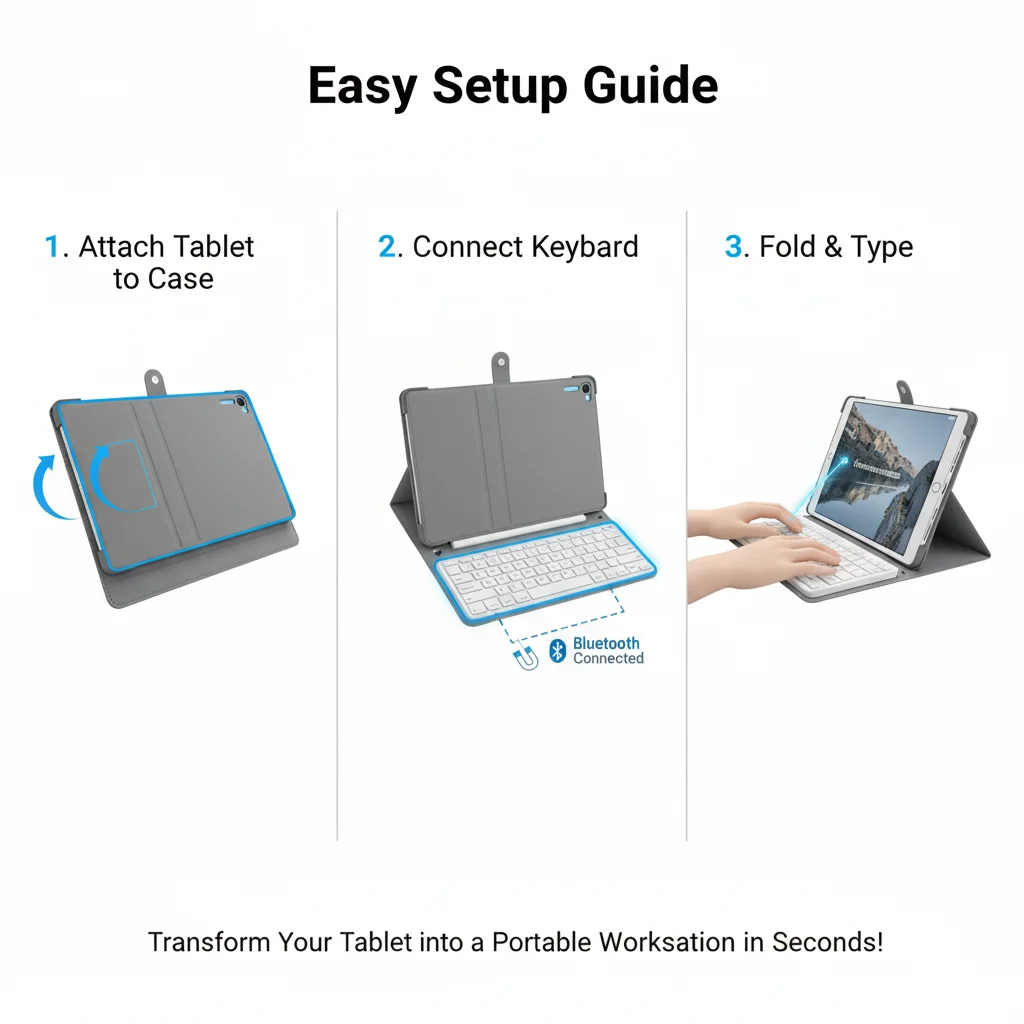 Easy Setup Guide

1. Attach Tablet to Case

2. Connect Keybard

Bluetooth Connected

3. Fold & Type

Transform Your Tablet into a Portable Worksation in Seconds!