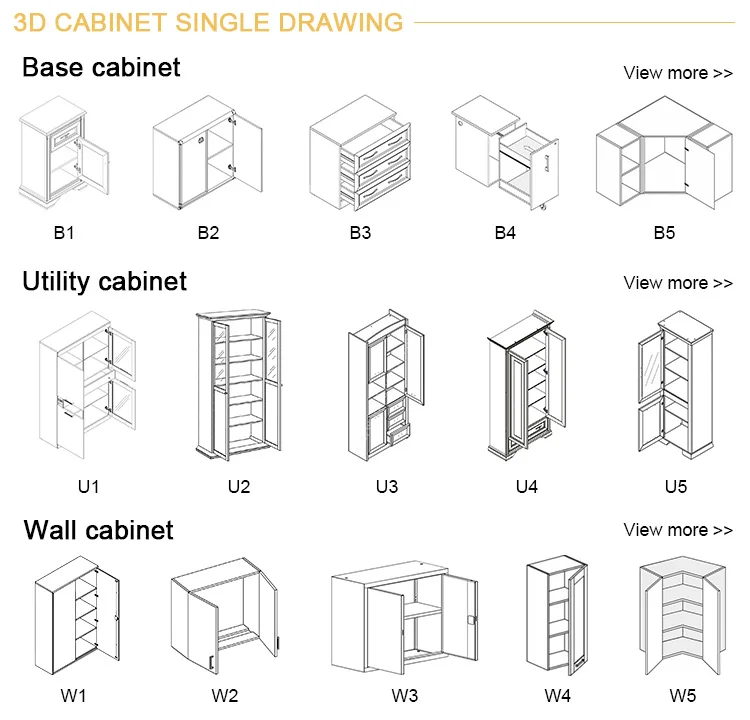 3D CABINET SINGLE DRAWING

Base cabinet

View more >>

B1 B2 B3 B4 B5

Utility cabinet

View more >>

U1 U2 U3 U4 U5

Wall cabinet

View more >>

W1 W2 W3 W4 W5