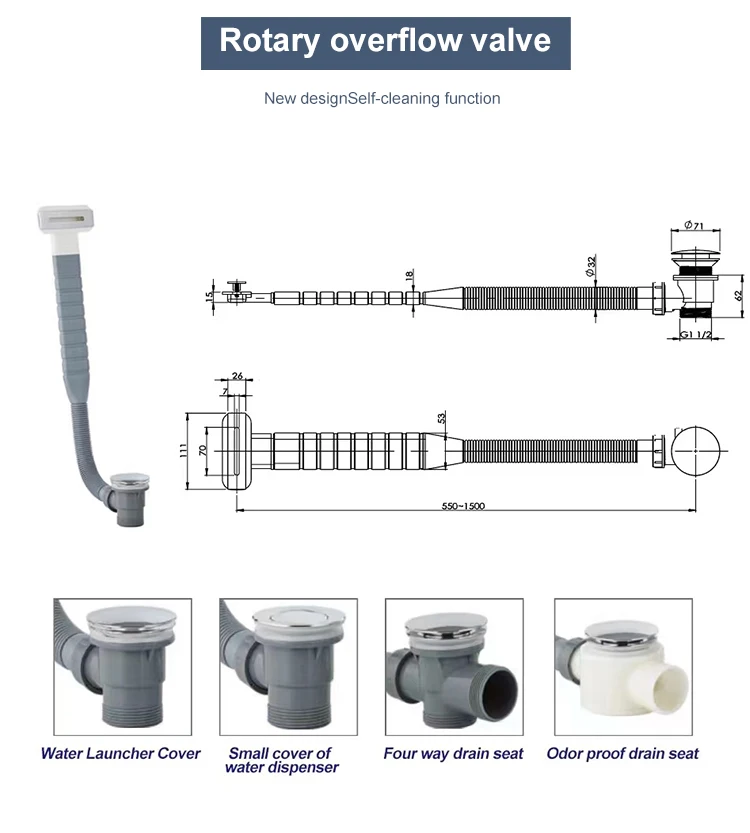 Rotary overflow valve

New designSelf-cleaning function

15

18

Ø32

Ø71

62

G1 1/2

26

7

111

70

53

550~1500

Water Launcher Cover

Small cover of water dispenser

Four way drain seat

Odor proof drain seat