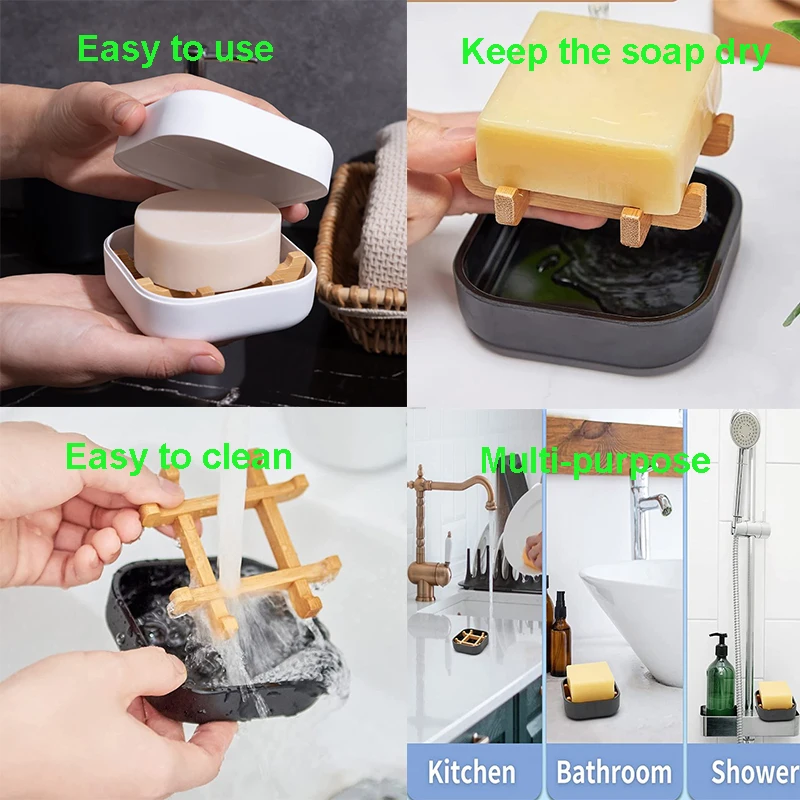 Easy to use

Keep the soap dry

Easy to clean

Multi-purpose

Kitchen

Bathroom

Shower