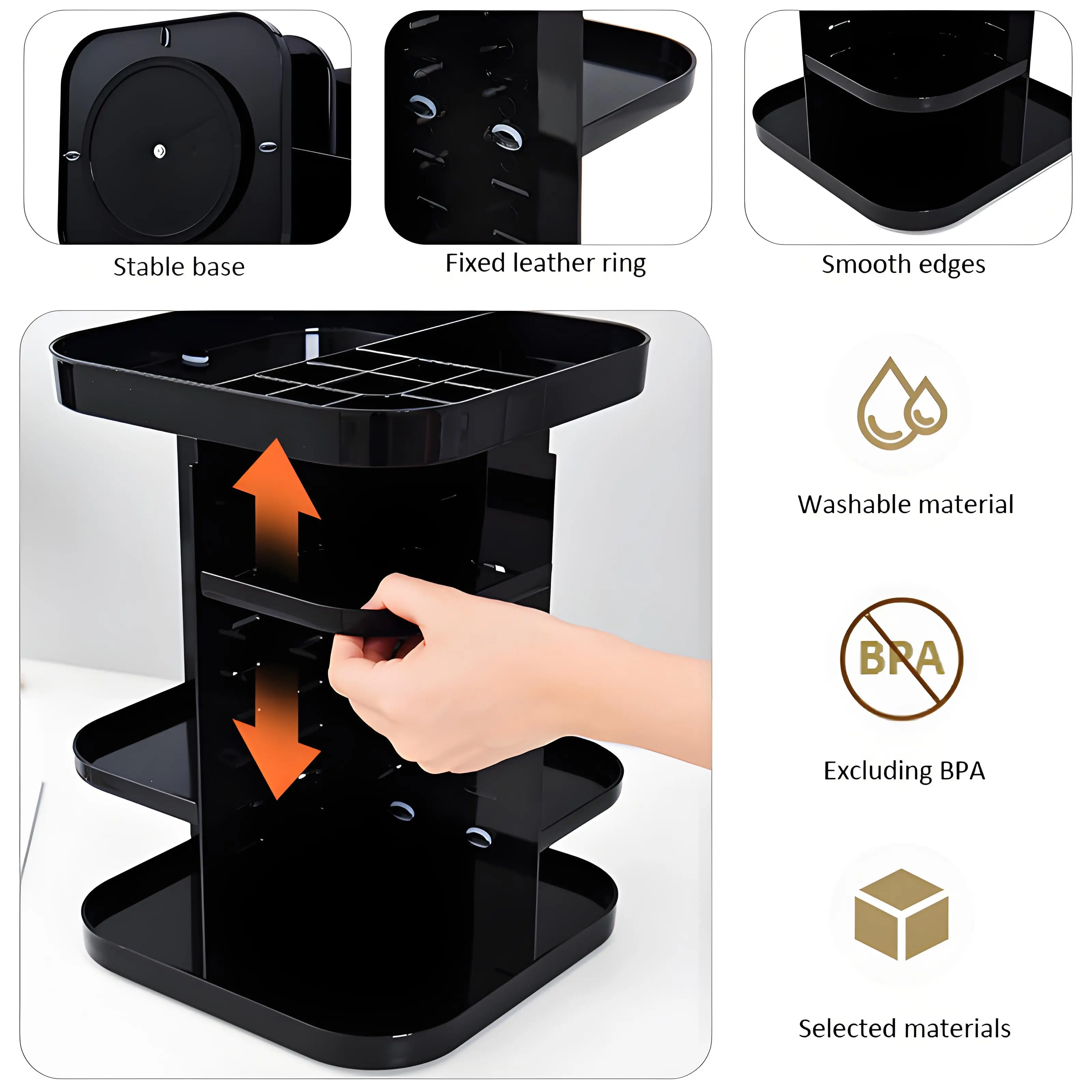 Stable base

Fixed leather ring

Smooth edges

Washable material

BPA

Excluding BPA

Selected materials