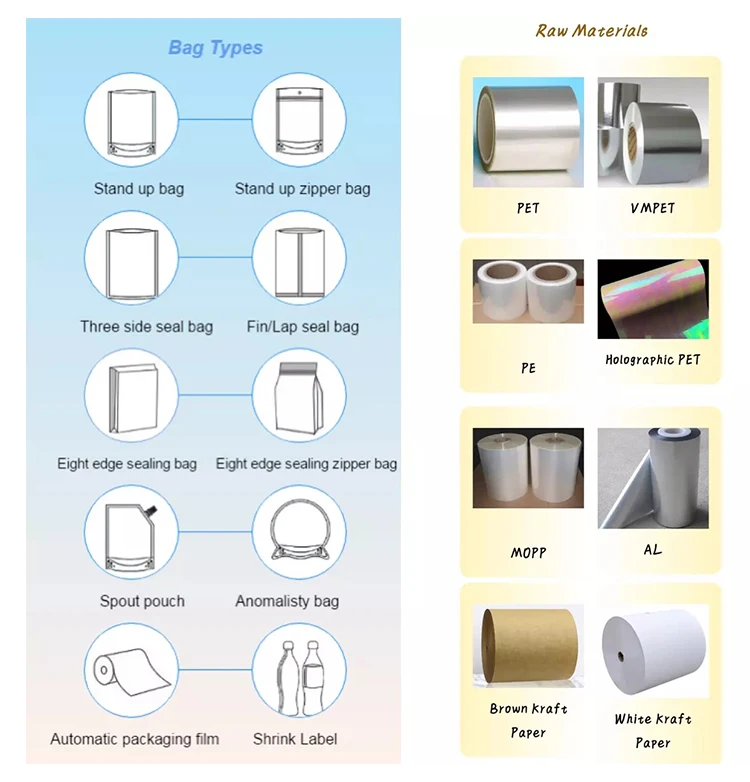 Bag Types

Stand up bag

Stand up zipper bag

Three side seal bag

Fin/Lap seal bag

Eight edge sealing bag

Eight edge sealing zipper bag

Spout pouch

Anomalisty bag

Automatic packaging film

Shrink Label

Raw Materials

PET

VMPET

PE

Holographic PET

MOPP

AL

Brown Kraft Paper

White Kraft Paper