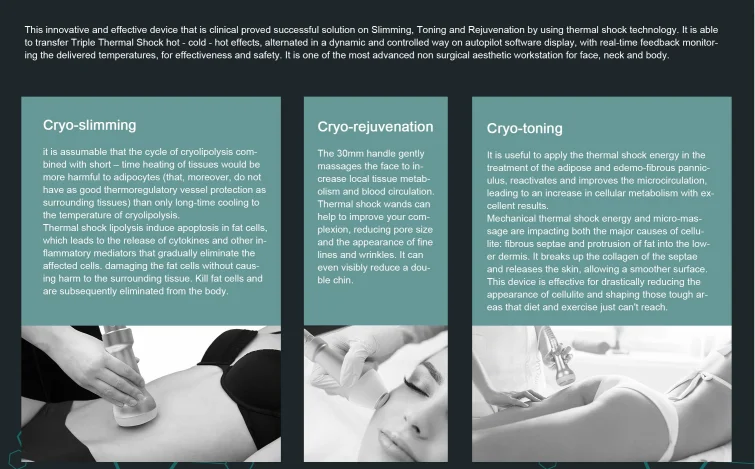 This innovative and effective device that is clinical proved successful solution on Slimming, Toning and Rejuvenation by using thermal shock technology. It is able to transfer Triple Thermal Shock hot - cold - hot effects, alternated in a dynamic and controlled way on autopilot software display, with real-time feedback monitoring the delivered temperatures, for effectiveness and safety. It is one of the most advanced non surgical aesthetic workstation for face, neck and body.

Cryo-slimming

it is assumable that the cycle of cryolipolysis combined with short – time heating of tissues would be more harmful to adipocytes (that, moreover, do not have as good thermoregulatory vessel protection as surrounding tissues) than only long-time cooling to the temperature of cryolipolysis.
Thermal shock lipolysis induce apoptosis in fat cells, which leads to the release of cytokines and other inflammatory mediators that gradually eliminate the affected cells. damaging the fat cells without causing harm to the surrounding tissue. Kill fat cells and are subsequently eliminated from the body.

Cryo-rejuvenation

The 30mm handle gently massages the face to increase local tissue metabolism and blood circulation. Thermal shock wands can help to improve your complexion, reducing pore size and the appearance of fine lines and wrinkles. It can even visibly reduce a double chin.

Cryo-toning

It is useful to apply the thermal shock energy in the treatment of the adipose and edemo-fibrous panniculus, reactivates and improves the microcirculation, leading to an increase in cellular metabolism with excellent results.
Mechanical thermal shock energy and micro-massage are impacting both the major causes of cellulite: fibrous septae and protrusion of fat into the lower dermis. It breaks up the collagen of the septae and releases the skin, allowing a smoother surface. This device is effective for drastically reducing the appearance of cellulite and shaping those tough areas that diet and exercise just can't reach.