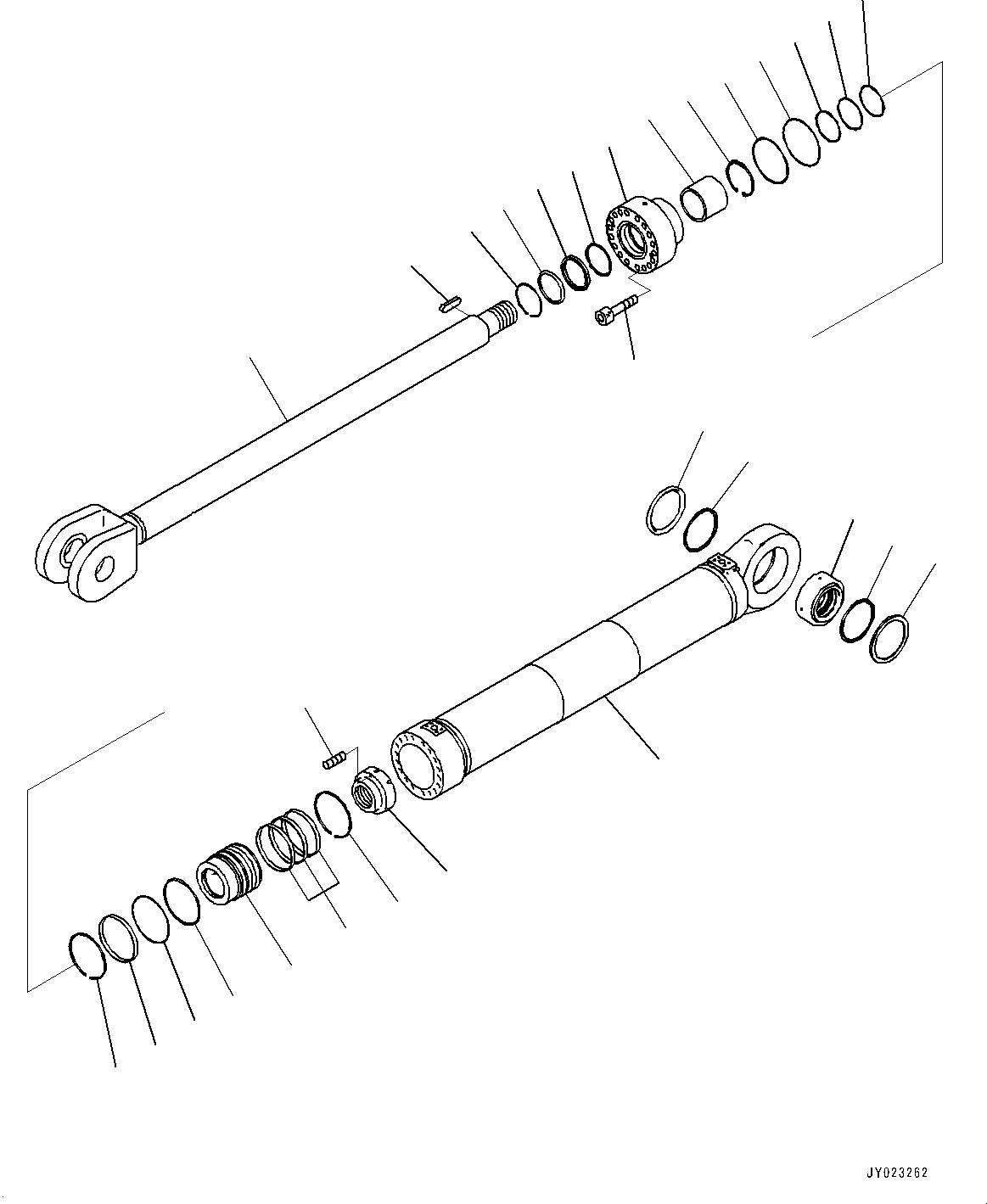 JY023262