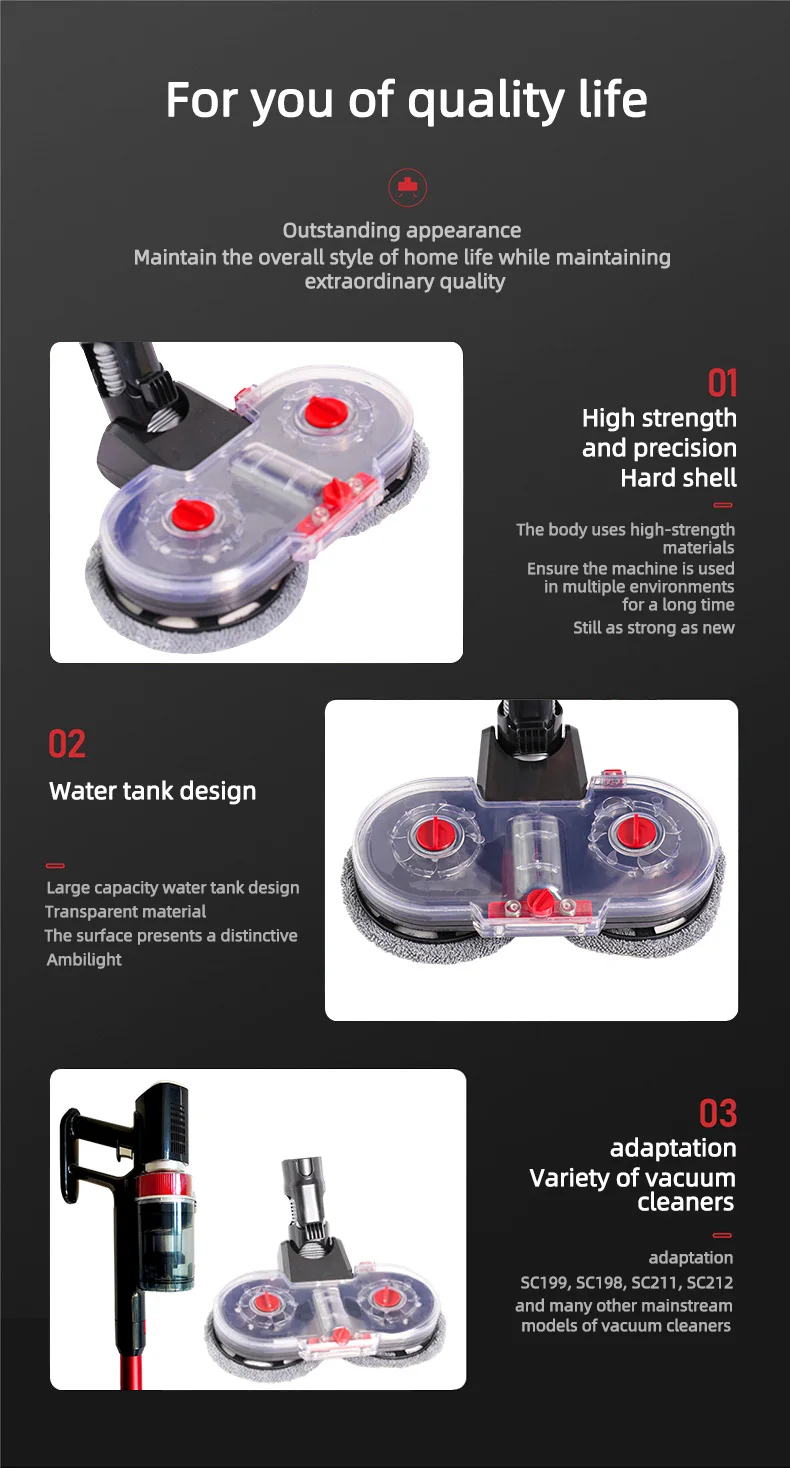 For you of quality life

Outstanding appearance
Maintain the overall style of home life while maintaining extraordinary quality

01
High strength and precision Hard shell

The body uses high-strength materials
Ensure the machine is used in multiple environments for a long time
Still as strong as new

02
Water tank design

Large capacity water tank design
Transparent material
The surface presents a distinctive Ambilight

03
adaptation
Variety of vacuum cleaners

adaptation
SC199, SC198, SC211, SC212
and many other mainstream models of vacuum cleaners