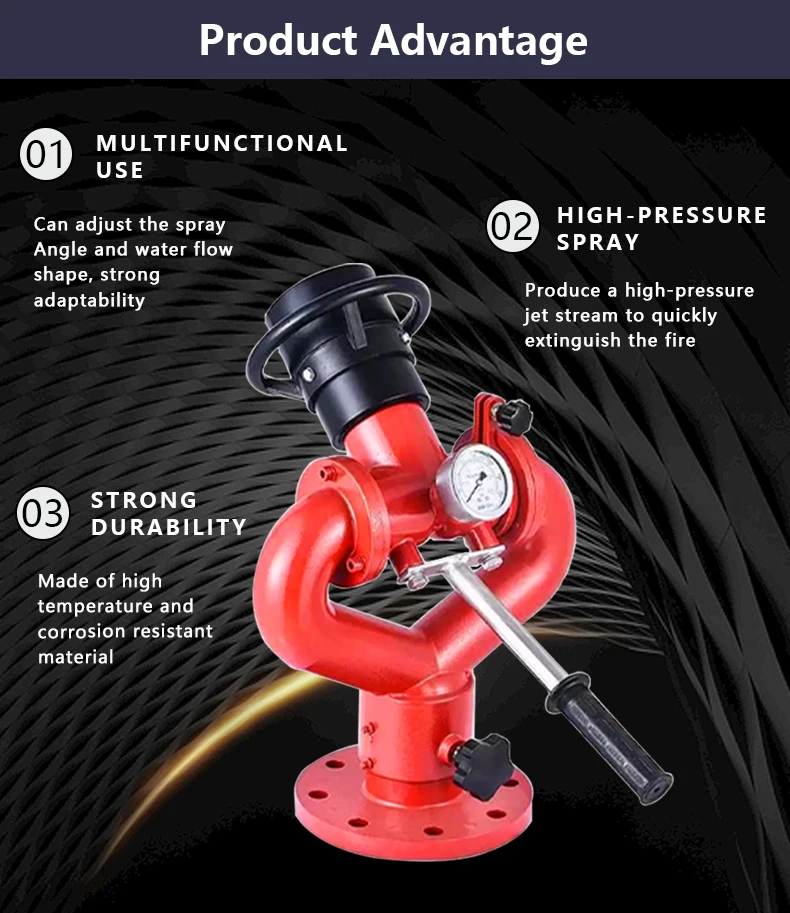 Product Advantage

01 MULTIFUNCTIONAL USE

Can adjust the spray Angle and water flow shape, strong adaptability

02 HIGH-PRESSURE SPRAY

Produce a high-pressure jet stream to quickly extinguish the fire

03 STRONG DURABILITY

Made of high temperature and corrosion resistant material