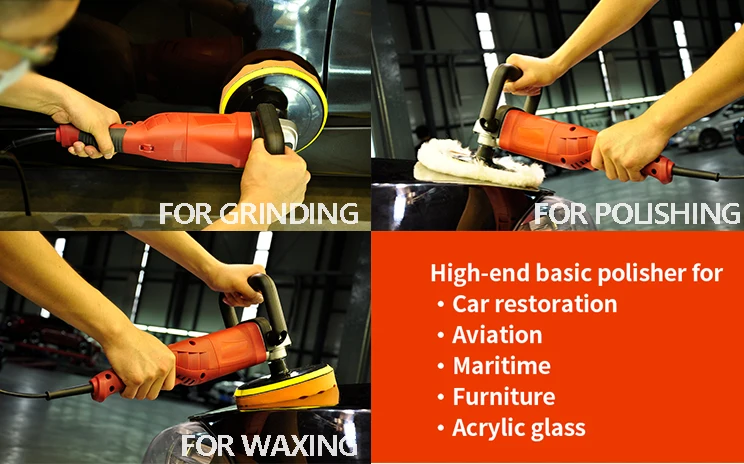 FOR GRINDING

FOR POLISHING

FOR WAXING

High-end basic polisher for
• Car restoration
• Aviation
• Maritime
• Furniture
• Acrylic glass