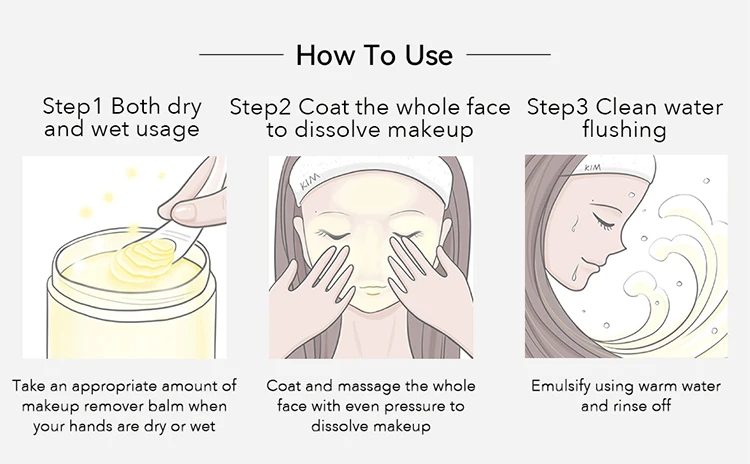 How To Use

Step1 Both dry and wet usage

Take an appropriate amount of makeup remover balm when your hands are dry or wet

Step2 Coat the whole face to dissolve makeup

KIM

Coat and massage the whole face with even pressure to dissolve makeup

Step3 Clean water flushing

KIM

Emulsify using warm water and rinse off