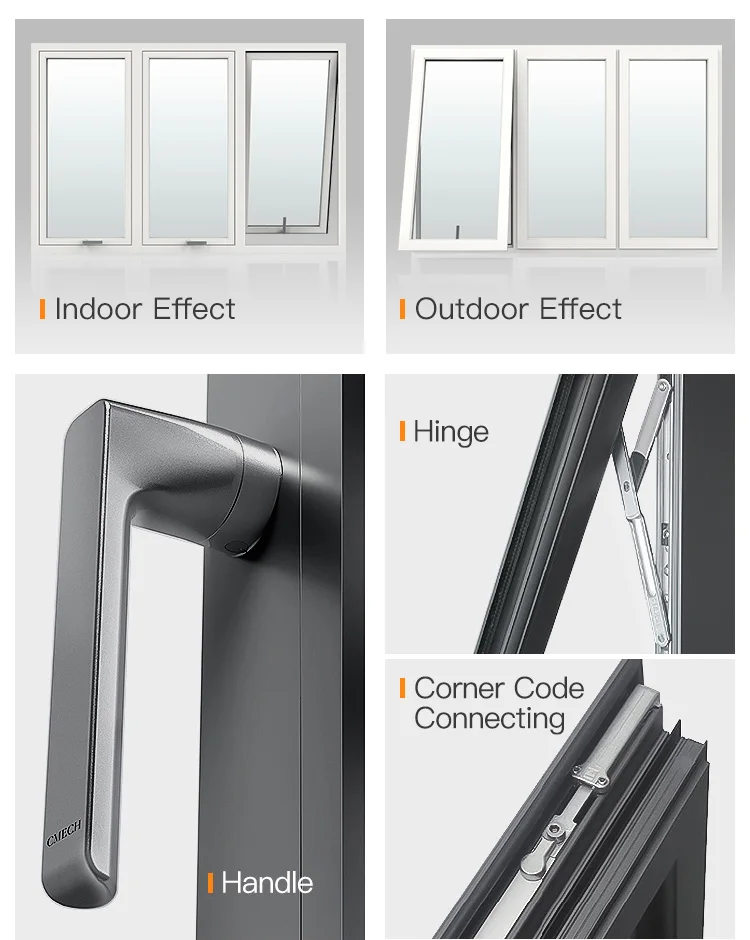 Indoor Effect

Outdoor Effect

CMECH

Handle

Hinge

Corner Code Connecting