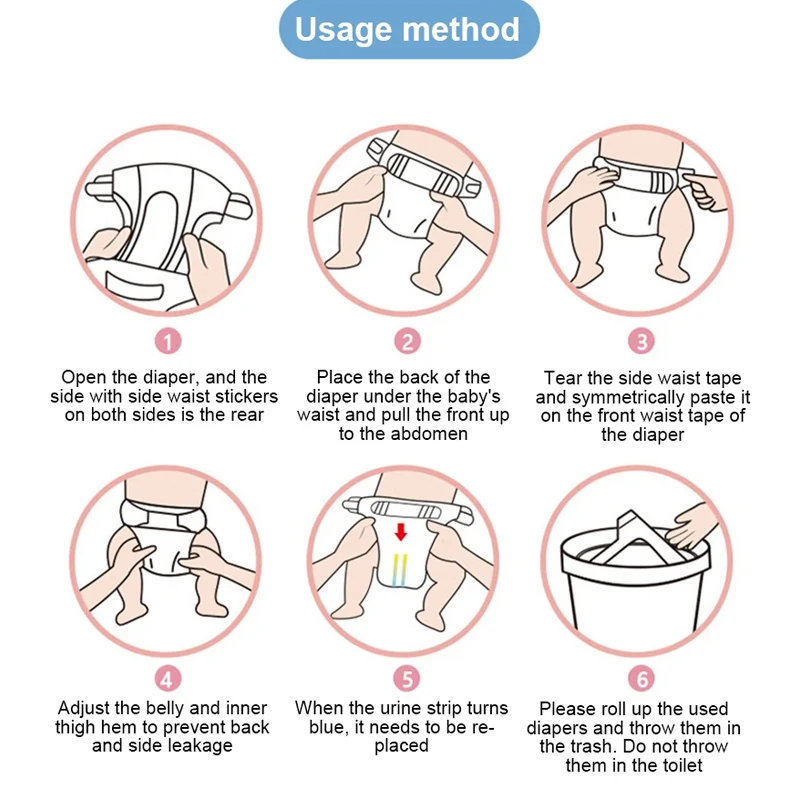 Usage method

1

Open the diaper, and the side with side waist stickers on both sides is the rear

2

Place the back of the diaper under the baby's waist and pull the front up to the abdomen

3

Tear the side waist tape and symmetrically paste it on the front waist tape of the diaper

4

Adjust the belly and inner thigh hem to prevent back and side leakage

5

When the urine strip turns blue, it needs to be replaced

6

Please roll up the used diapers and throw them in the trash. Do not throw them in the toilet