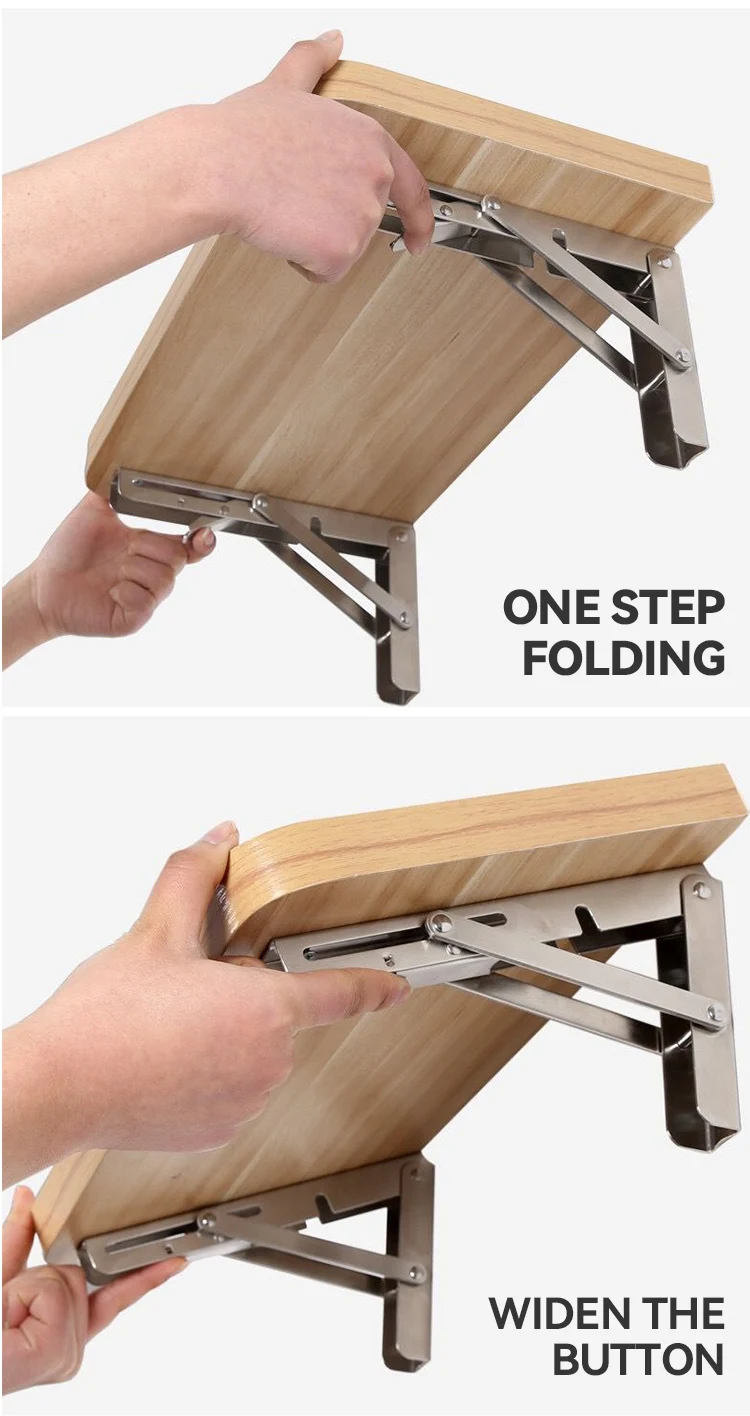 ONE STEP FOLDING

WIDEN THE BUTTON