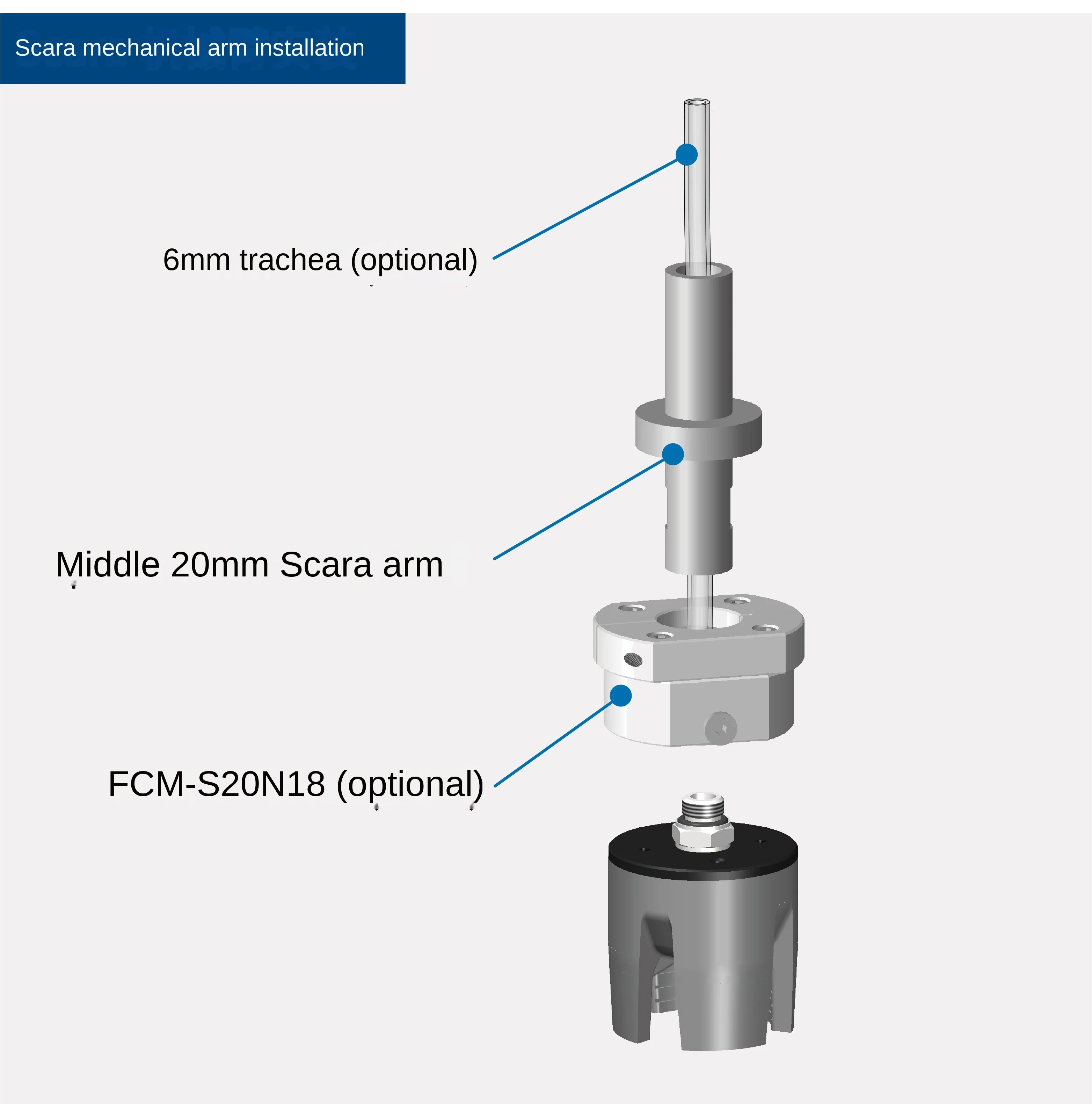 Scara mechanical arm installation

6mm trachea (optional)

Middle 20mm Scara arm

FCM-S20N18 (optional)