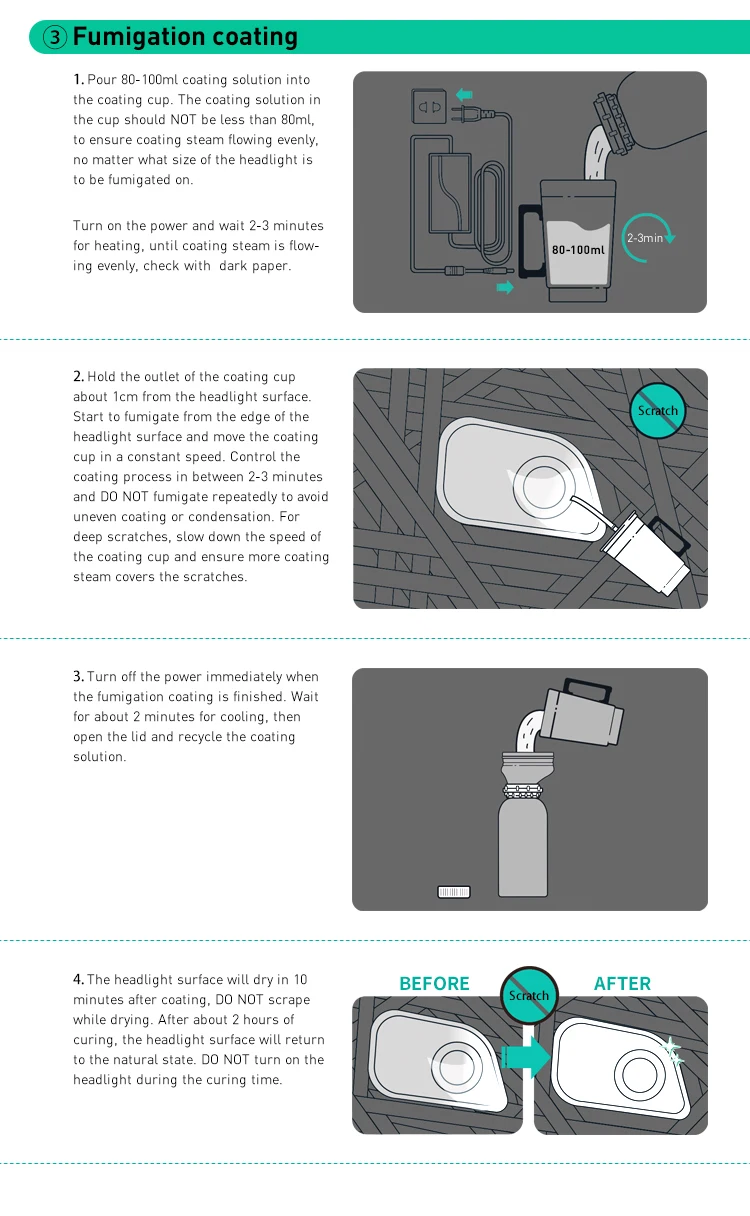 ③ Fumigation coating

1. Pour 80-100ml coating solution into the coating cup. The coating solution in the cup should NOT be less than 80ml, to ensure coating steam flowing evenly, no matter what size of the headlight is to be fumigated on.

Turn on the power and wait 2-3 minutes for heating, until coating steam is flowing evenly, check with dark paper.

80-100ml

2-3min

2. Hold the outlet of the coating cup about 1cm from the headlight surface. Start to fumigate from the edge of the headlight surface and move the coating cup in a constant speed. Control the coating process in between 2-3 minutes and DO NOT fumigate repeatedly to avoid uneven coating or condensation. For deep scratches, slow down the speed of the coating cup and ensure more coating steam covers the scratches.

Scratch

3. Turn off the power immediately when the fumigation coating is finished. Wait for about 2 minutes for cooling, then open the lid and recycle the coating solution.

4. The headlight surface will dry in 10 minutes after coating, DO NOT scrape while drying. After about 2 hours of curing, the headlight surface will return to the natural state. DO NOT turn on the headlight during the curing time.

BEFORE

Scratch

AFTER