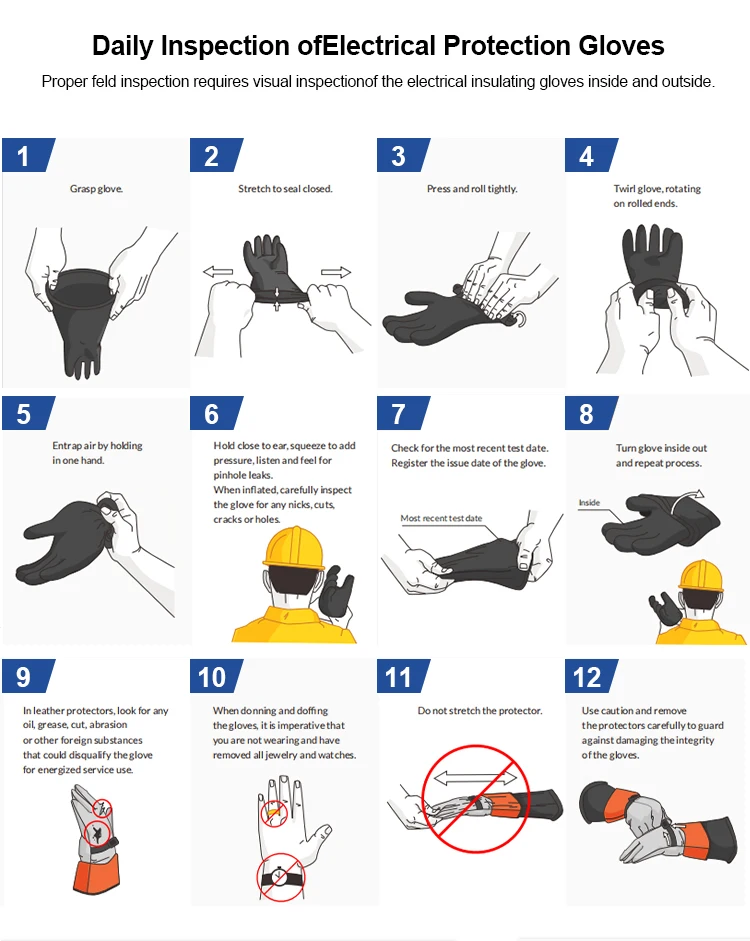 Daily Inspection ofElectrical Protection Gloves

Proper feld inspection requires visual inspectionof the electrical insulating gloves inside and outside.

1
Grasp glove.

2
Stretch to seal closed.

3
Press and roll tightly.

4
Twirl glove, rotating on rolled ends.

5
Entrap air by holding in one hand.

6
Hold close to ear, squeeze to add pressure, listen and feel for pinhole leaks.
When inflated, carefully inspect the glove for any nicks, cuts, cracks or holes.

7
Check for the most recent test date. Register the issue date of the glove.

Most recent test date

8
Turn glove inside out and repeat process.

Inside

9
In leather protectors, look for any oil, grease, cut, abrasion or other foreign substances that could disqualify the glove for energized service use.

10
When donning and doffing the gloves, it is imperative that you are not wearing and have removed all jewelry and watches.

11
Do not stretch the protector.

12
Use caution and remove the protectors carefully to guard against damaging the integrity of the gloves.