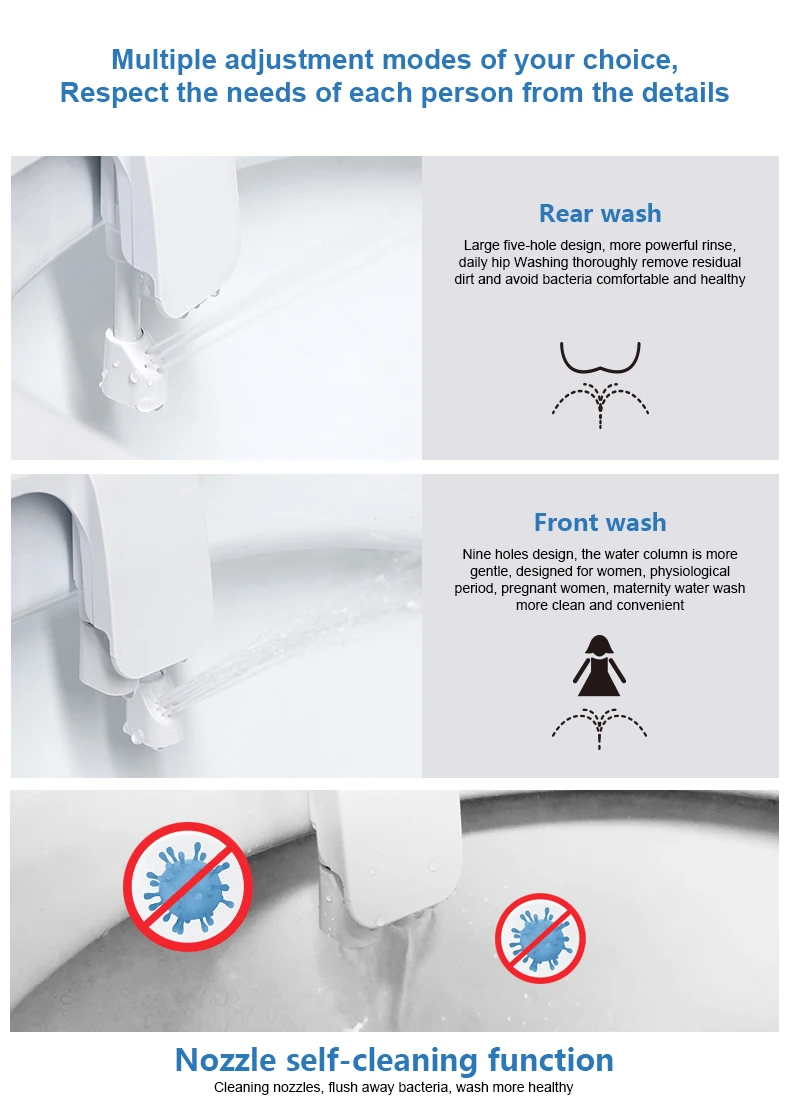 Multiple adjustment modes of your choice,
Respect the needs of each person from the details

Rear wash

Large five-hole design, more powerful rinse, daily hip Washing thoroughly remove residual dirt and avoid bacteria comfortable and healthy

Front wash

Nine holes design, the water column is more gentle, designed for women, physiological period, pregnant women, maternity water wash more clean and convenient

Nozzle self-cleaning function

Cleaning nozzles, flush away bacteria, wash more healthy