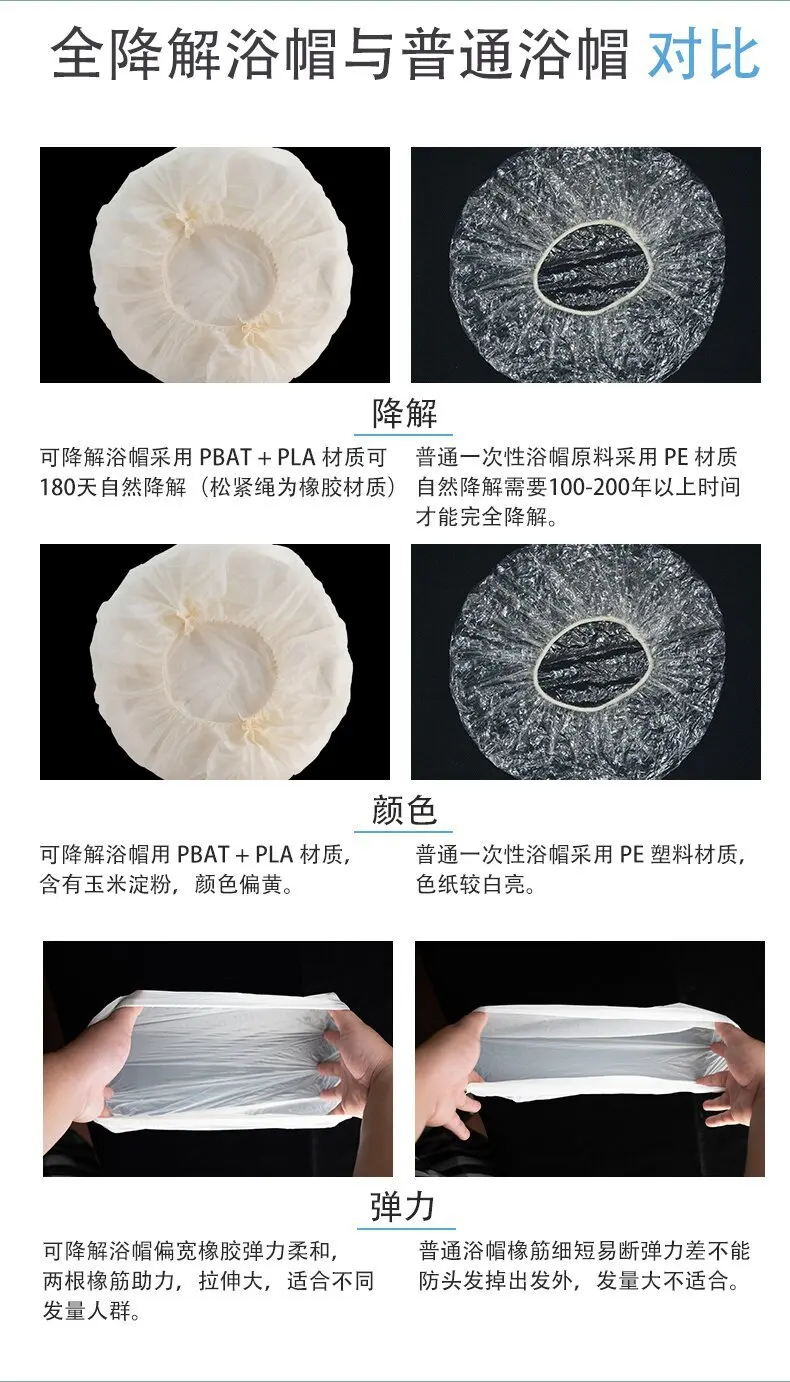 全降解浴帽与普通浴帽 对比

降解

可降解浴帽采用 PBAT + PLA 材质可180天自然降解（松紧绳为橡胶材质）

普通一次性浴帽原料采用 PE 材质自然降解需要100-200年以上时间才能完全降解。

颜色

可降解浴帽用 PBAT + PLA 材质，含有玉米淀粉，颜色偏黄。

普通一次性浴帽采用 PE 塑料材质，色纸较白亮。

弹力

可降解浴帽偏宽橡胶弹力柔和，两根橡筋助力，拉伸大，适合不同发量人群。

普通浴帽橡筋细短易断弹力差不能防头发掉出发外，发量大不适合。