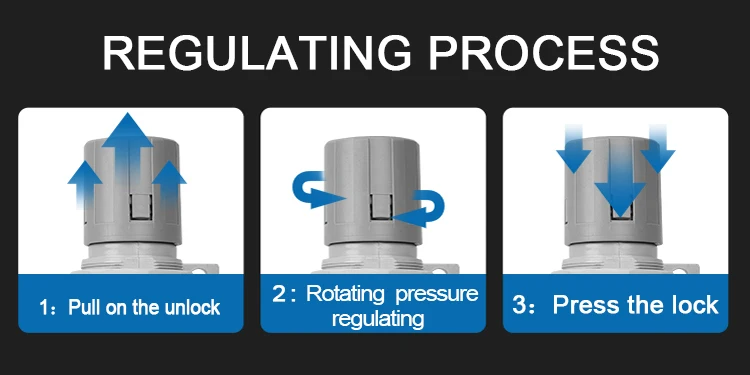 REGULATING PROCESS

1：Pull on the unlock

2：Rotating pressure regulating

3：Press the lock