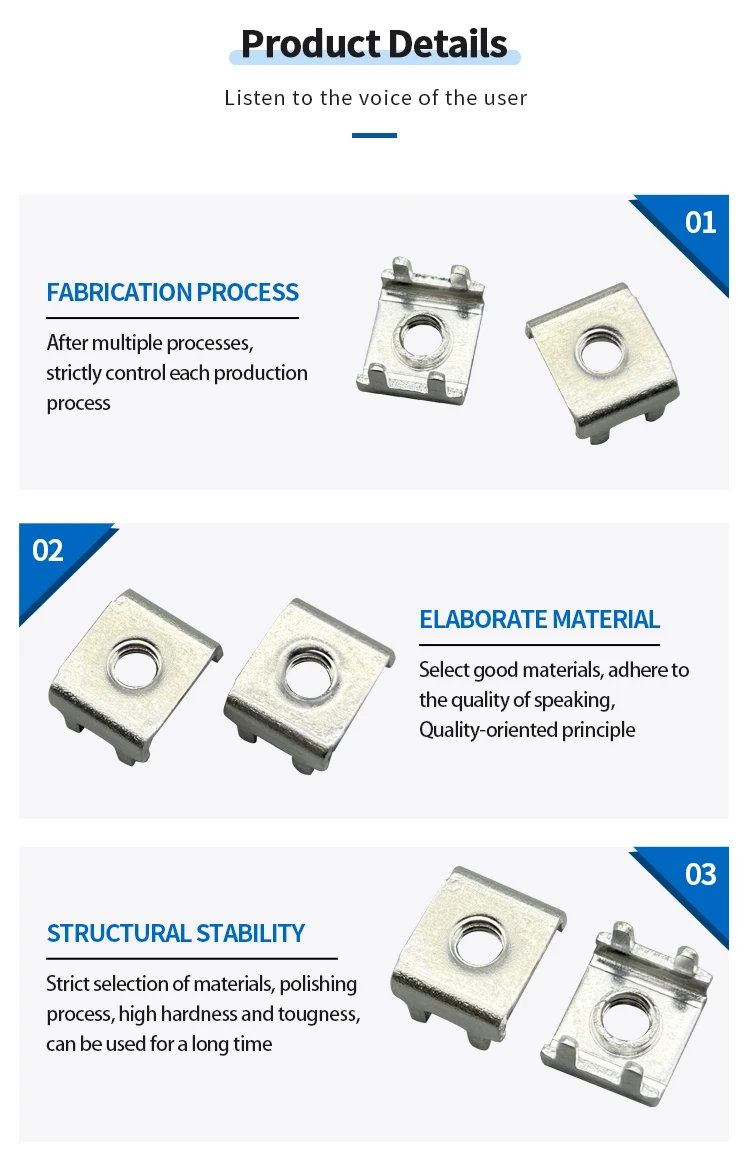 Product Details

Listen to the voice of the user

01

FABRICATION PROCESS

After multiple processes, strictly control each production process

02

ELABORATE MATERIAL

Select good materials, adhere to the quality of speaking, Quality-oriented principle

03

STRUCTURAL STABILITY

Strict selection of materials, polishing process, high hardness and tougness, can be used for a long time