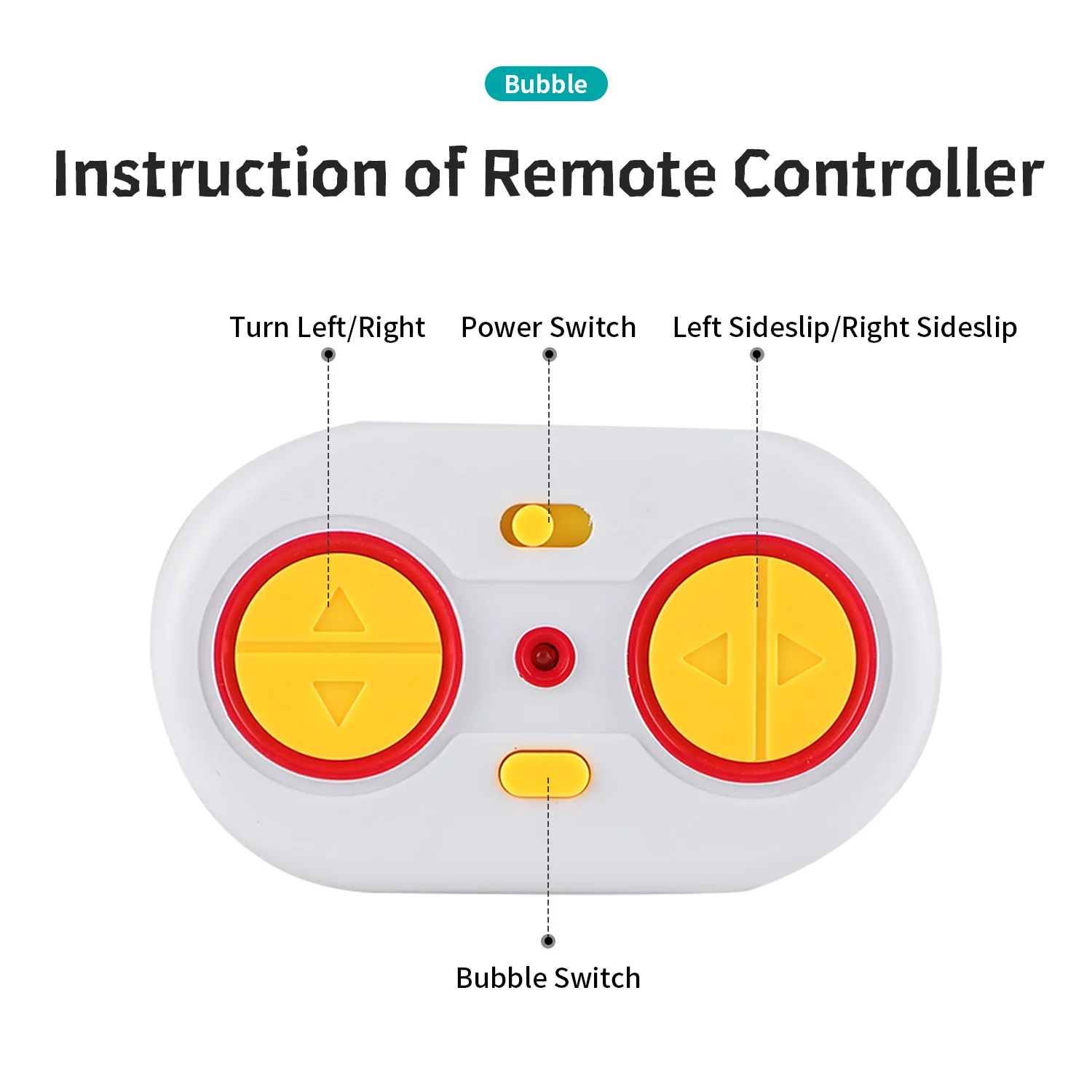 Bubble

Instruction of Remote Controller

Turn Left/Right

Power Switch

Left Sideslip/Right Sideslip

Bubble Switch