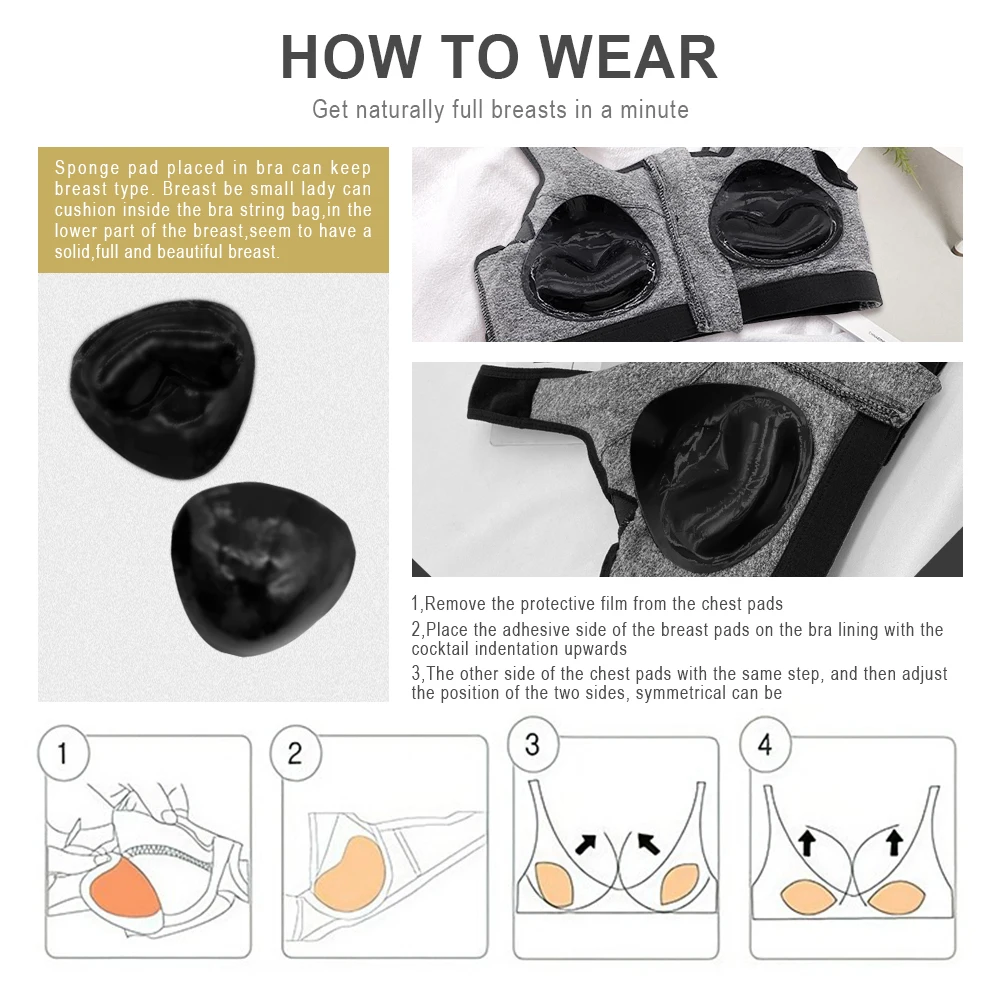 HOW TO WEAR

Get naturally full breasts in a minute

Sponge pad placed in bra can keep breast type. Breast be small lady can cushion inside the bra string bag,in the lower part of the breast,seem to have a solid,full and beautiful breast.

1,Remove the protective film from the chest pads

2,Place the adhesive side of the breast pads on the bra lining with the cocktail indentation upwards

3,The other side of the chest pads with the same step, and then adjust the position of the two sides, symmetrical can be

1

2

3

4