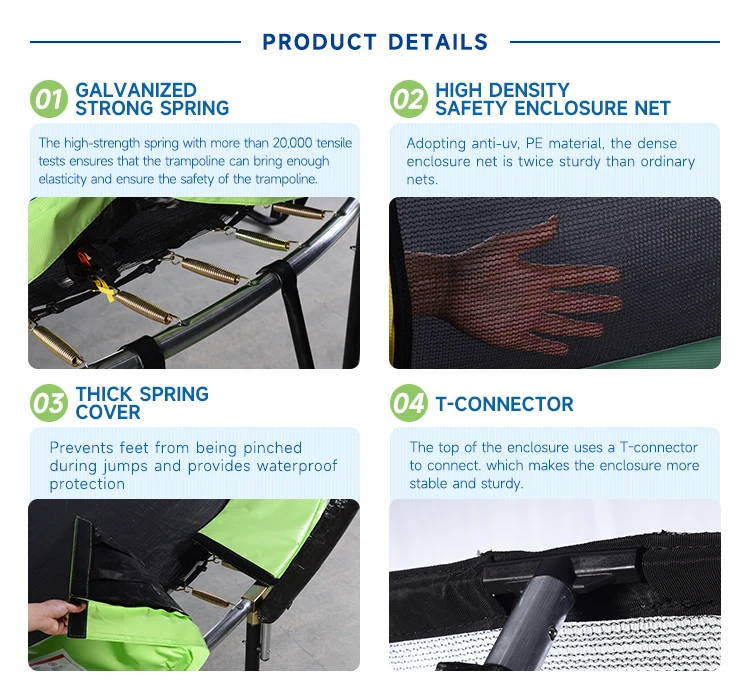 PRODUCT DETAILS

01 GALVANIZED STRONG SPRING

The high-strength spring with more than 20,000 tensile tests ensures that the trampoline can bring enough elasticity and ensure the safety of the trampoline.

02 HIGH DENSITY SAFETY ENCLOSURE NET

Adopting anti-uv, PE material, the dense enclosure net is twice sturdy than ordinary nets.

03 THICK SPRING COVER

Prevents feet from being pinched during jumps and provides waterproof protection

04 T-CONNECTOR

The top of the enclosure uses a T-connector to connect. which makes the enclosure more stable and sturdy.