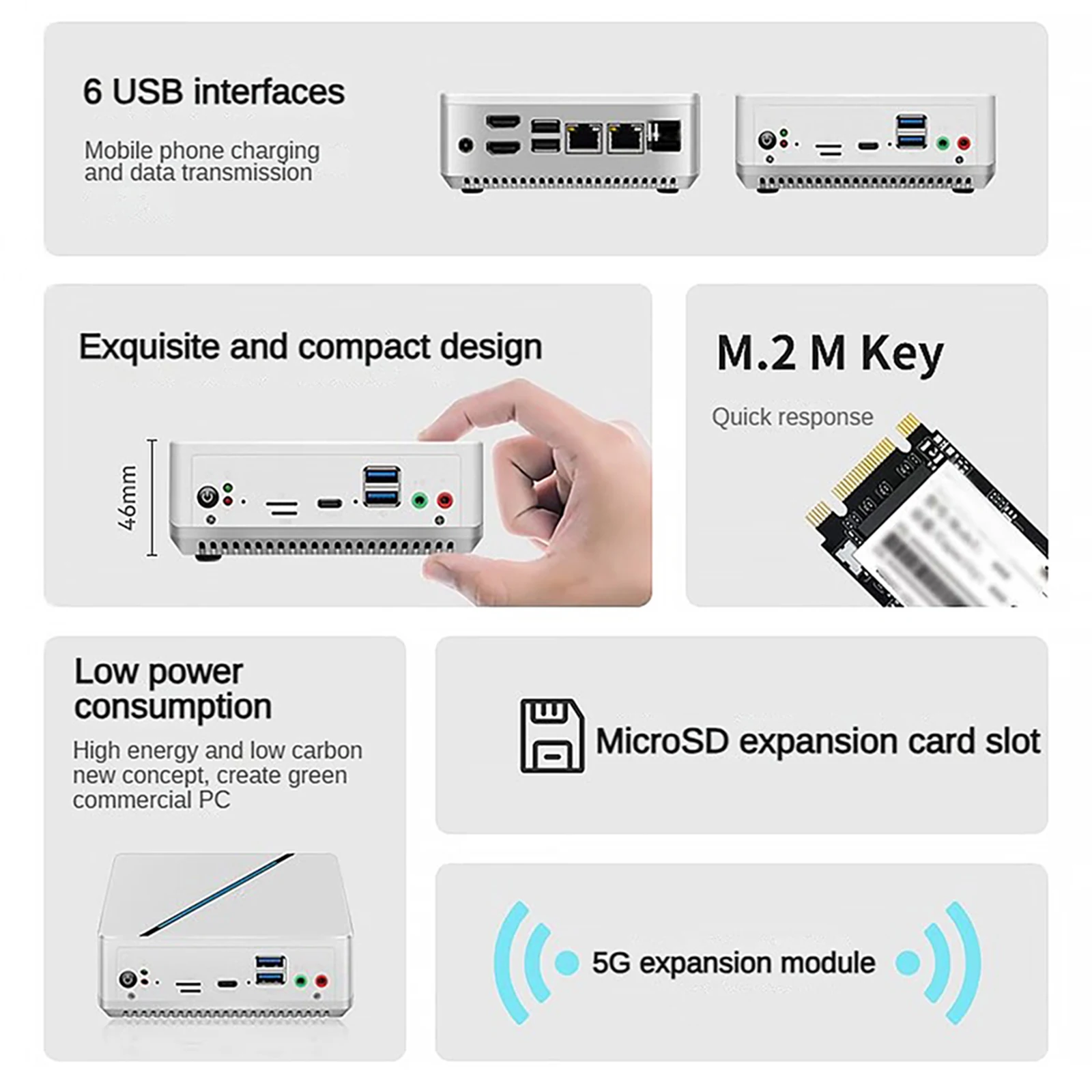 6 USB interfaces

Mobile phone charging and data transmission

Exquisite and compact design

46mm

M.2 M Key

Quick response

Low power consumption

High energy and low carbon new concept, create green commercial PC

MicroSD expansion card slot

5G expansion module